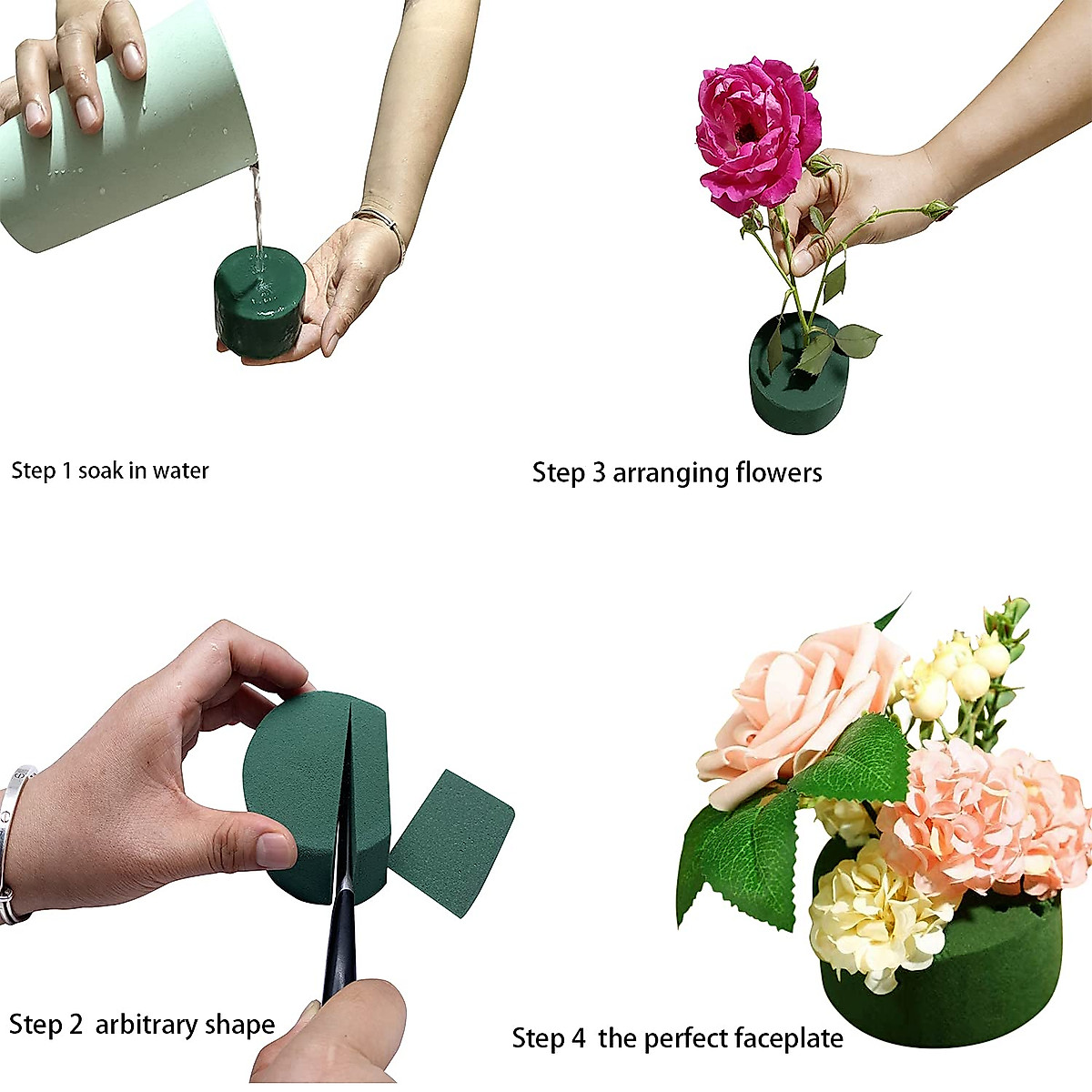 Step 1 soak in water

Step 3 arranging flowers

Step 2 arbitrary shape

Step 4 the perfect faceplate