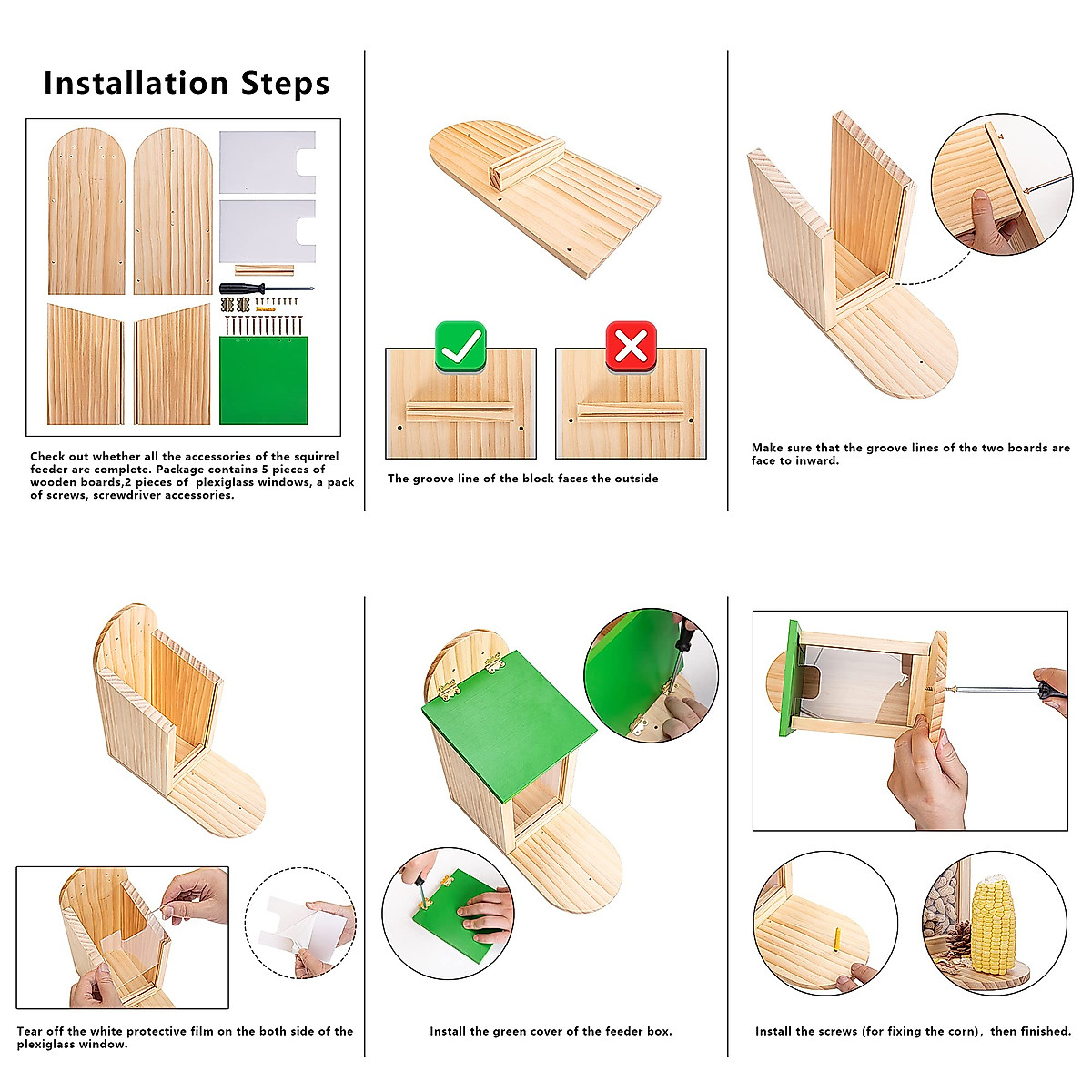 Installation Steps

Check out whether all the accessories of the squirrel feeder are complete. Package contains 5 pieces of wooden boards,2 pieces of plexiglass windows, a pack of screws, screwdriver accessories.

The groove line of the block faces the outside

Make sure that the groove lines of the two boards are face to inward.

Tear off the white protective film on the both side of the plexiglass window.

Install the green cover of the feeder box.

Install the screws (for fixing the corn), then finished.