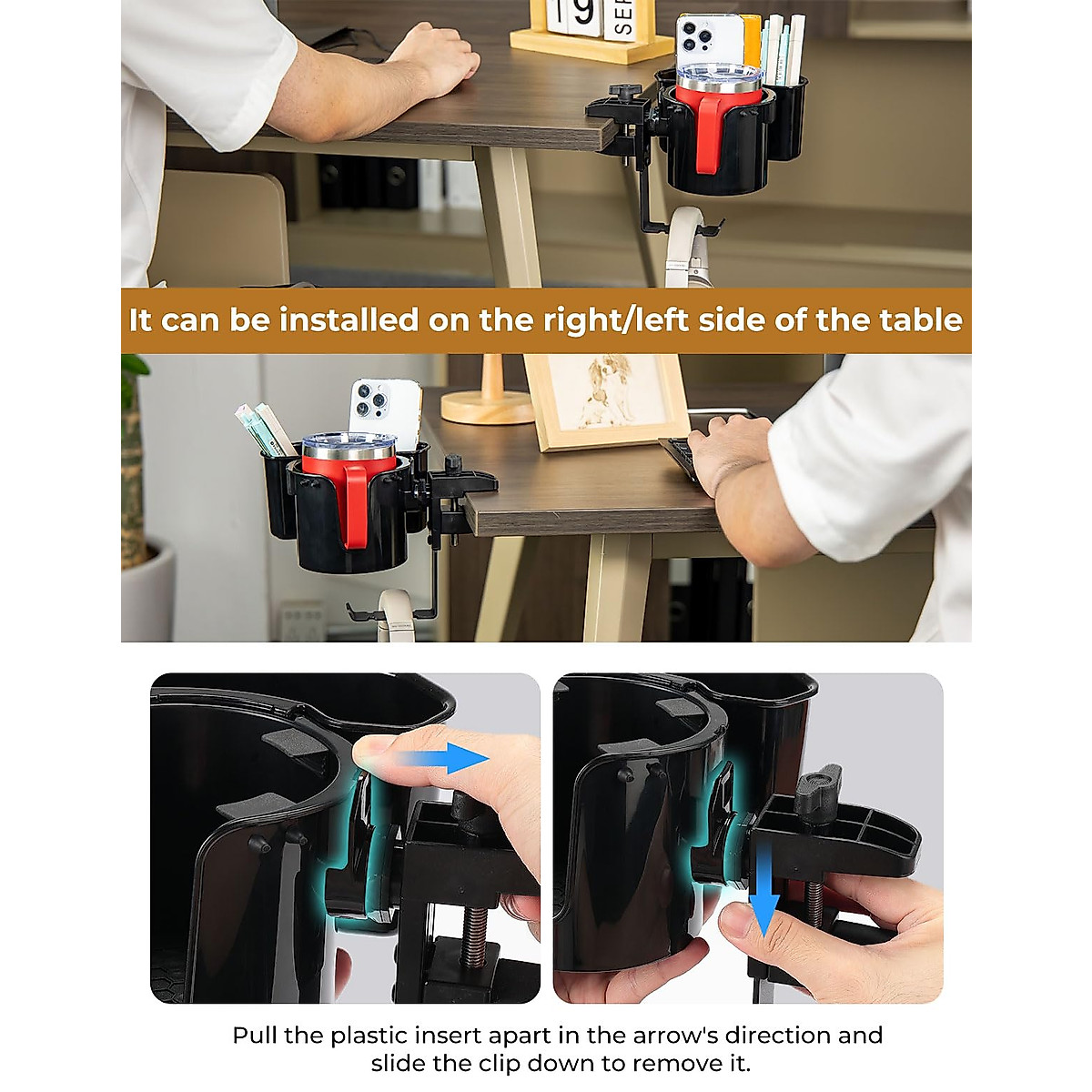 19 SEP

It can be installed on the right/left side of the table

Pull the plastic insert apart in the arrow's direction and slide the clip down to remove it.