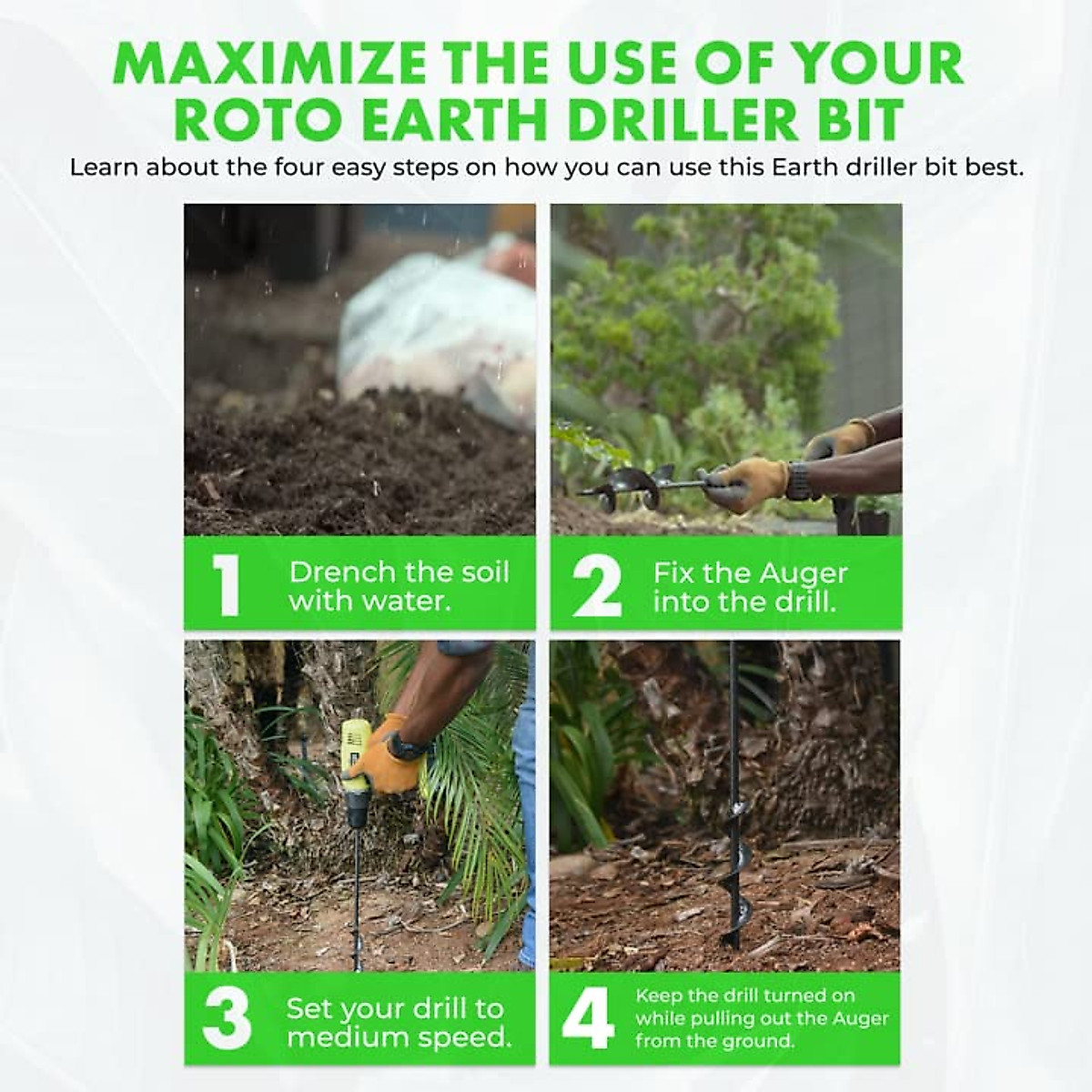 MAXIMIZE THE USE OF YOUR ROTO EARTH DRILLER BIT

Learn about the four easy steps on how you can use this Earth driller bit best.

1 Drench the soil with water.

2 Fix the Auger into the drill.

3 Set your drill to medium speed.

4 Keep the drill turned on while pulling out the Auger from the ground.