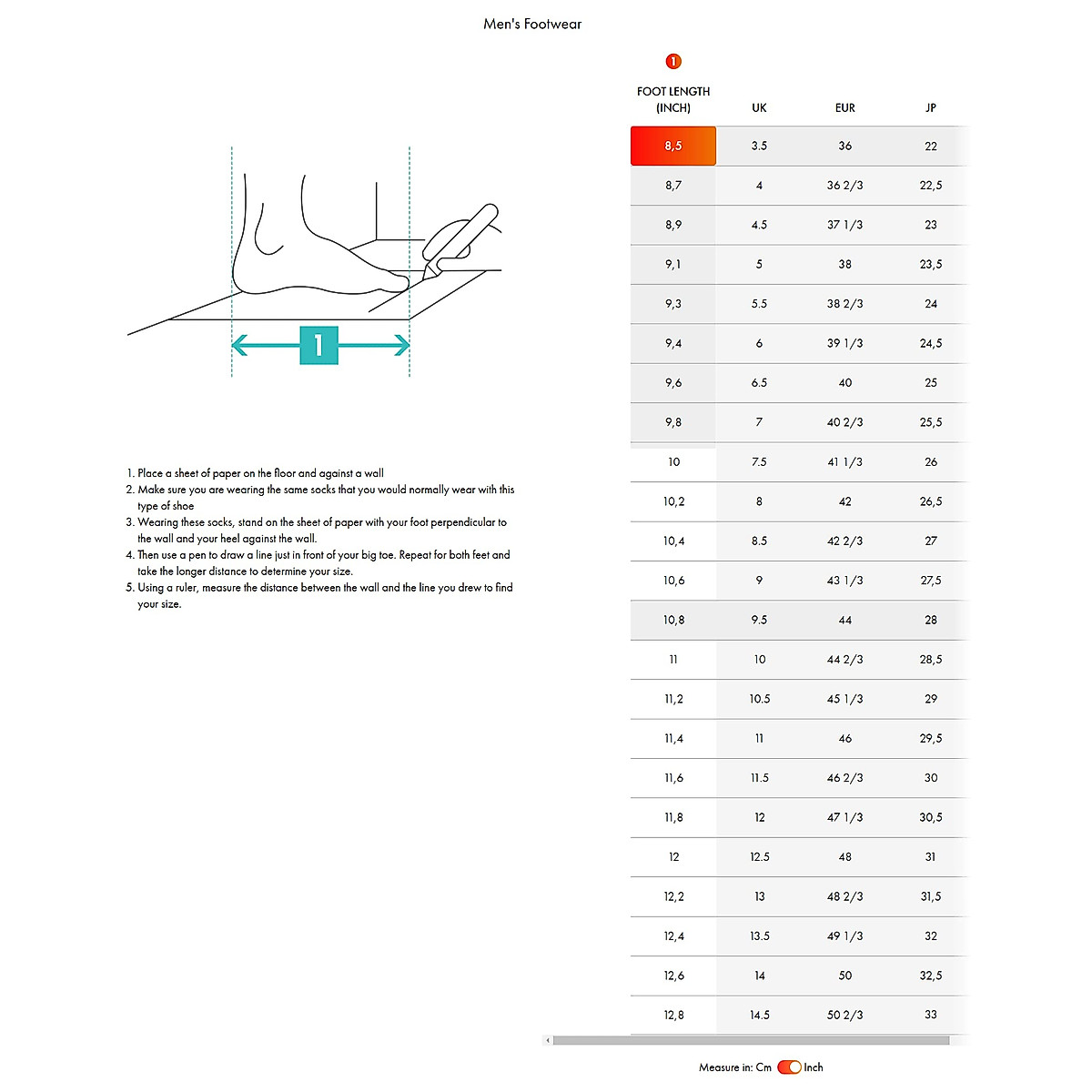 Men's Footwear

1

1. Place a sheet of paper on the floor and against a wall
2. Make sure you are wearing the same socks that you would normally wear with this type of shoe
3. Wearing these socks, stand on the sheet of paper with your foot perpendicular to the wall and your heel against the wall.
4. Then use a pen to draw a line just in front of your big toe. Repeat for both feet and take the longer distance to determine your size.
5. Using a ruler, measure the distance between the wall and the line you drew to find your size.

1

| FOOT LENGTH (INCH) | UK | EUR | JP |
|---|---|---|---|
| 8,5 | 3.5 | 36 | 22 |
| 8,7 | 4 | 36 2/3 | 22,5 |
| 8,9 | 4.5 | 37 1/3 | 23 |
| 9,1 | 5 | 38 | 23,5 |
| 9,3 | 5.5 | 38 2/3 | 24 |
| 9,4 | 6 | 39 1/3 | 24,5 |
| 9,6 | 6.5 | 40 | 25 |
| 9,8 | 7 | 40 2/3 | 25,5 |
| 10 | 7.5 | 41 1/3 | 26 |
| 10,2 | 8 | 42 | 26,5 |
| 10,4 | 8.5 | 42 2/3 | 27 |
| 10,6 | 9 | 43 1/3 | 27,5 |
| 10,8 | 9.5 | 44 | 28 |
| 11 | 10 | 44 2/3 | 28,5 |
| 11,2 | 10.5 | 45 1/3 | 29 |
| 11,4 | 11 | 46 | 29,5 |
| 11,6 | 11.5 | 46 2/3 | 30 |
| 11,8 | 12 | 47 1/3 | 30,5 |
| 12 | 12.5 | 48 | 31 |
| 12,2 | 13 | 48 2/3 | 31,5 |
| 12,4 | 13.5 | 49 1/3 | 32 |
| 12,6 | 14 | 50 | 32,5 |
| 12,8 | 14.5 | 50 2/3 | 33 |

Measure in: Cm Inch