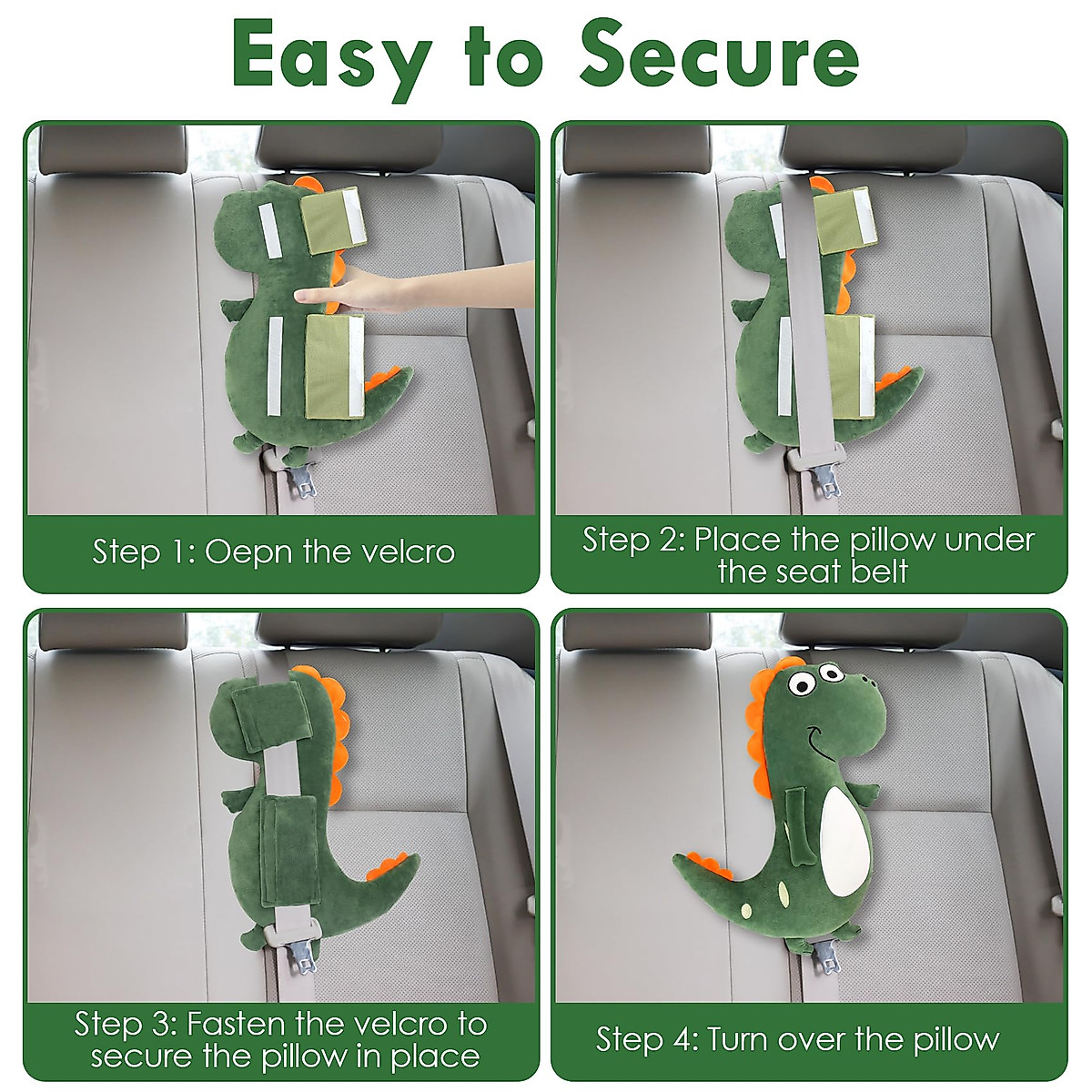 Easy to Secure

Step 1: Oepn the velcro

Step 2: Place the pillow under the seat belt

Step 3: Fasten the velcro to secure the pillow in place

Step 4: Turn over the pillow