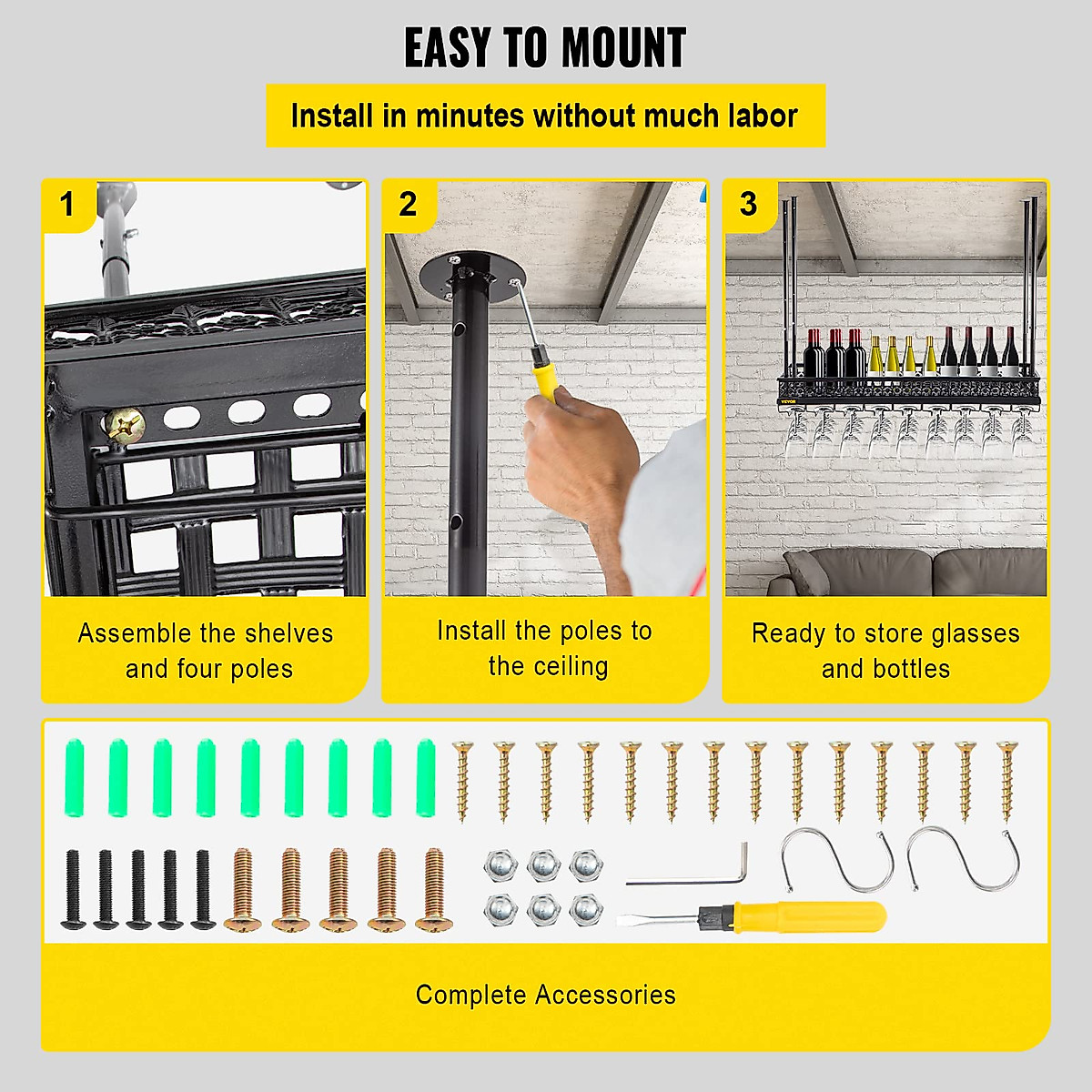 EASY TO MOUNT

Install in minutes without much labor

1

Assemble the shelves and four poles

2

Install the poles to the ceiling

3

VEVOR

Ready to store glasses and bottles

Complete Accessories