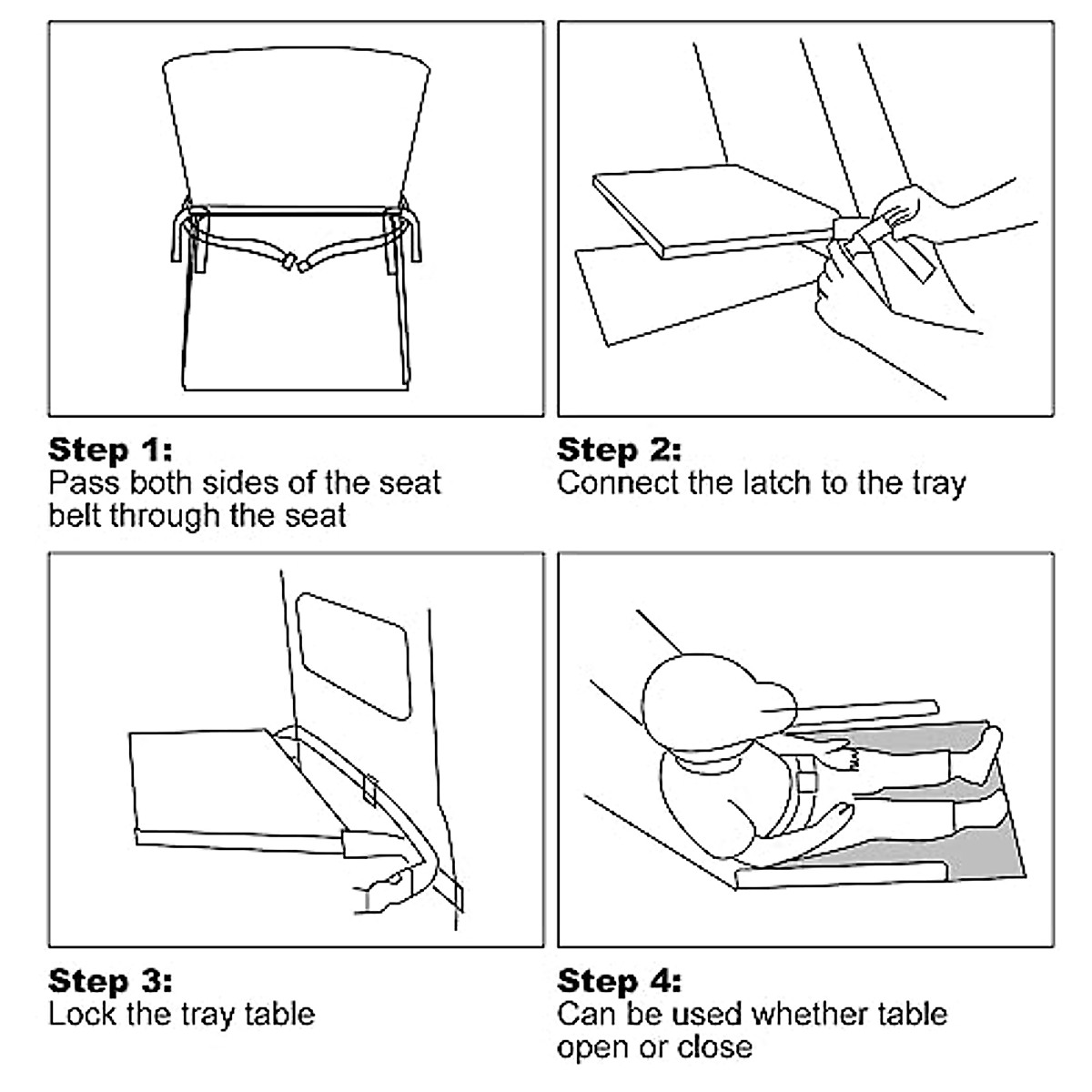 Step 1:
Pass both sides of the seat belt through the seat

Step 2:
Connect the latch to the tray

Step 3:
Lock the tray table

Step 4:
Can be used whether table open or close