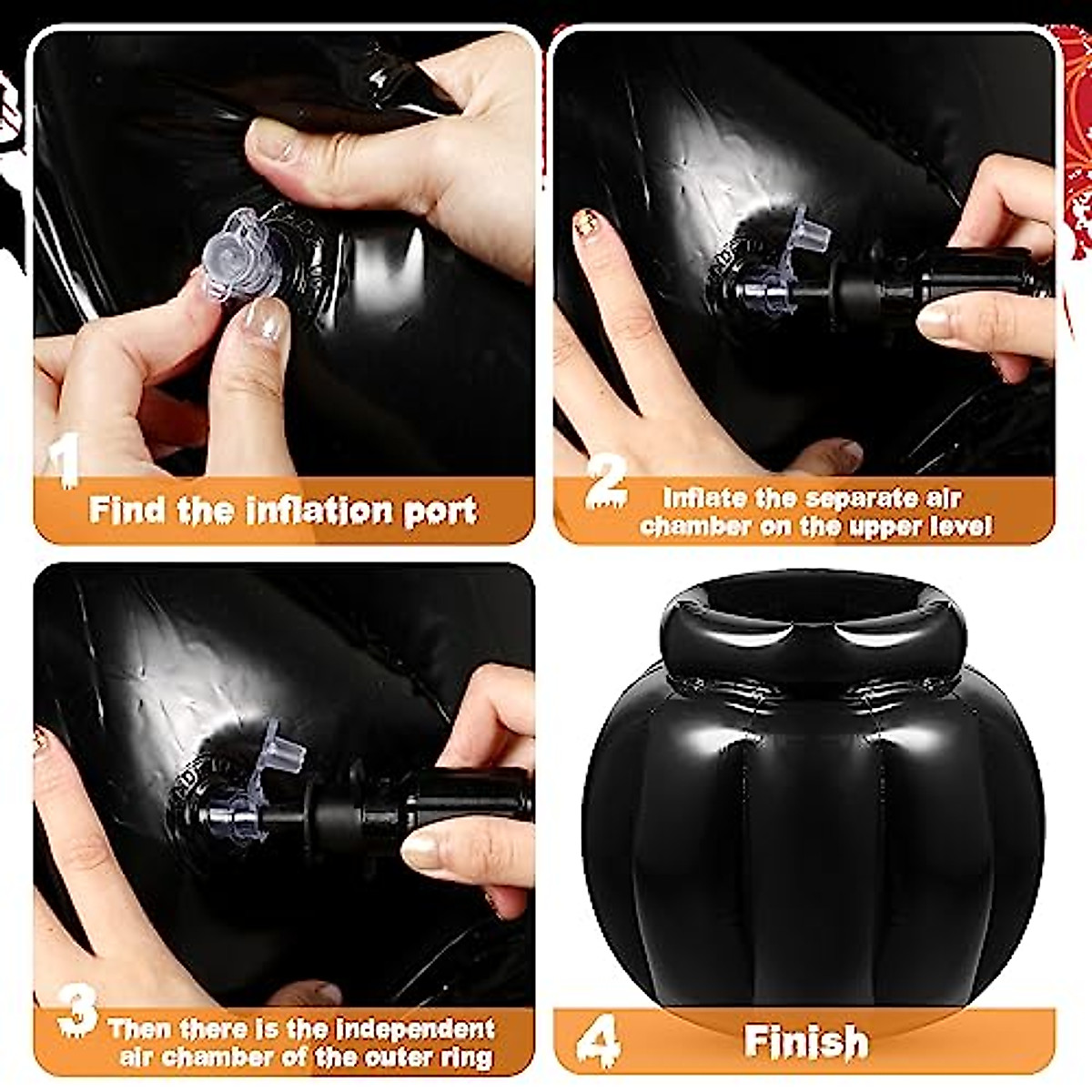 1 Find the inflation port

2 Inflate the separate air chamber on the upper level

3 Then there is the independent air chamber of the outer ring

4 Finish