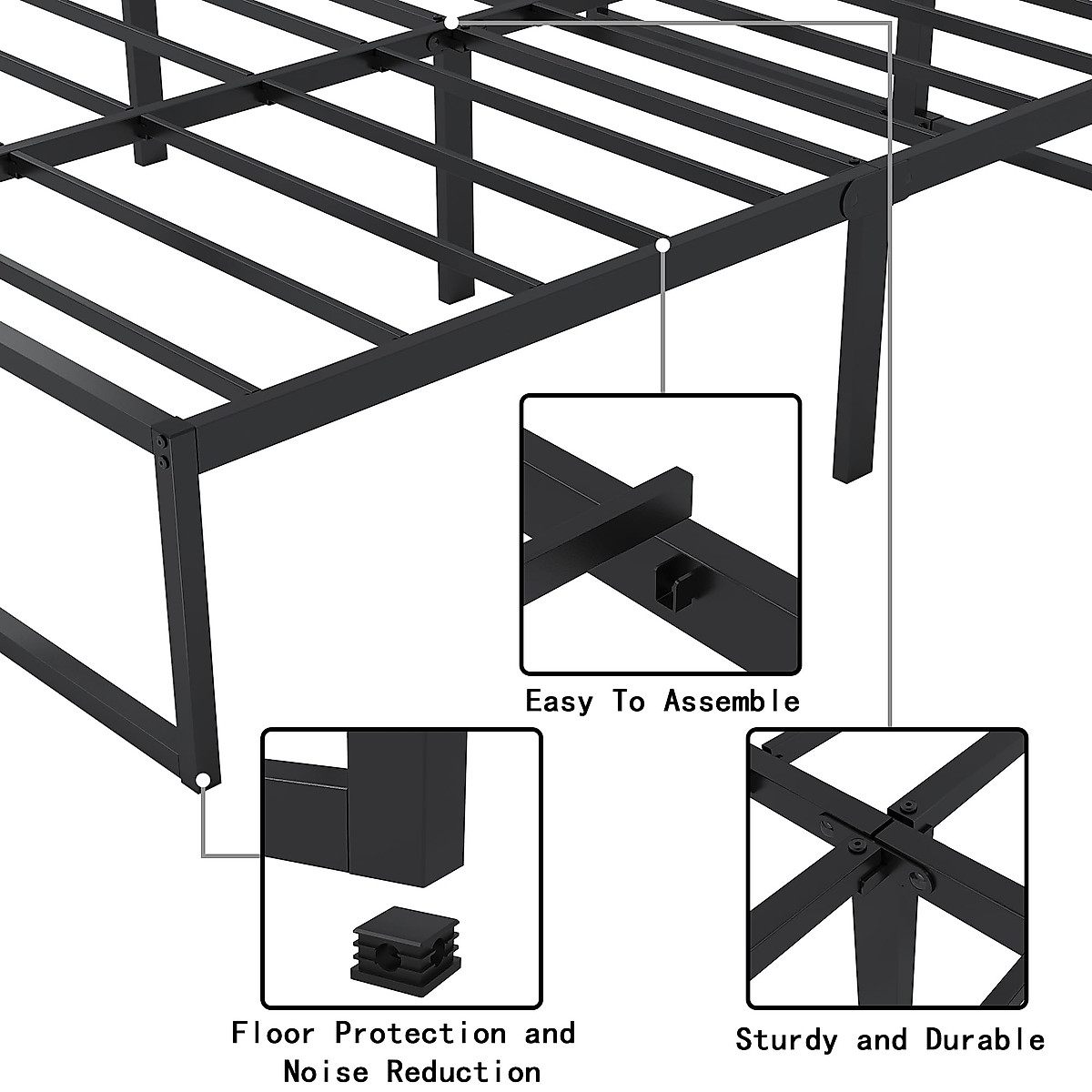 Easy To Assemble

Floor Protection and Noise Reduction

Sturdy and Durable