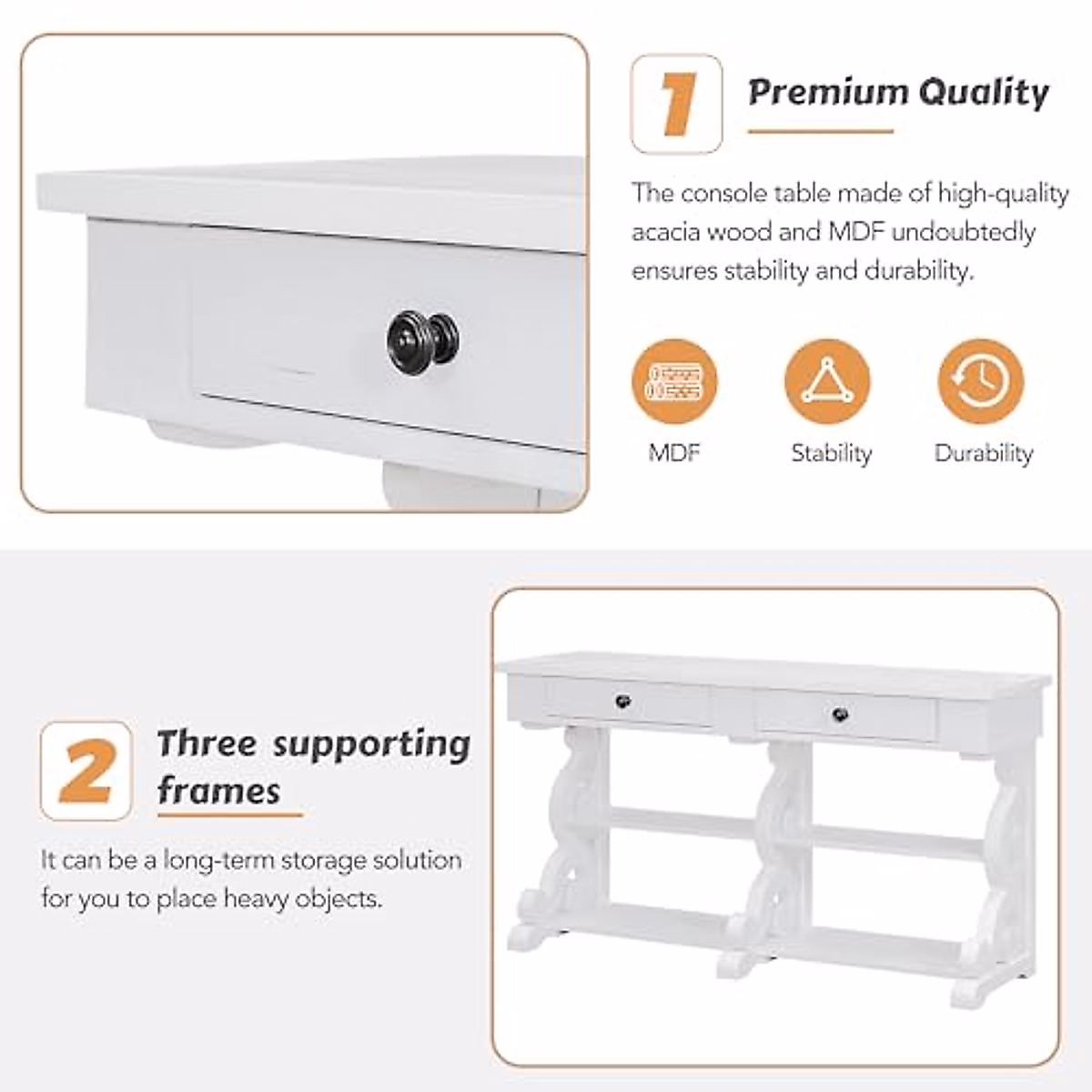 1

Premium Quality

The console table made of high-quality acacia wood and MDF undoubtedly ensures stability and durability.

MDF

Stability

Durability

2

Three supporting frames

It can be a long-term storage solution for you to place heavy objects.