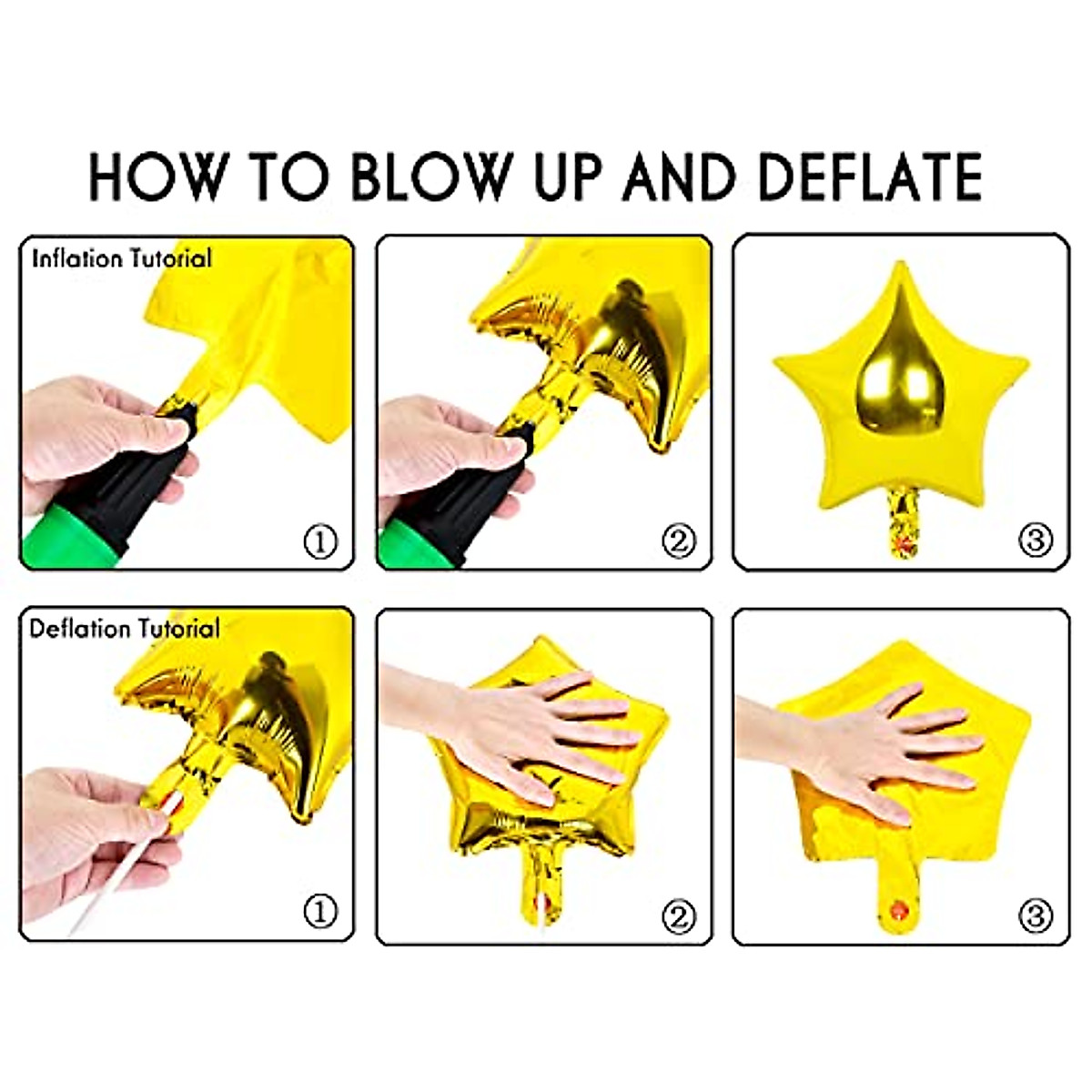 HOW TO BLOW UP AND DEFLATE

Inflation Tutorial

①

②

③

Deflation Tutorial

①

②

③