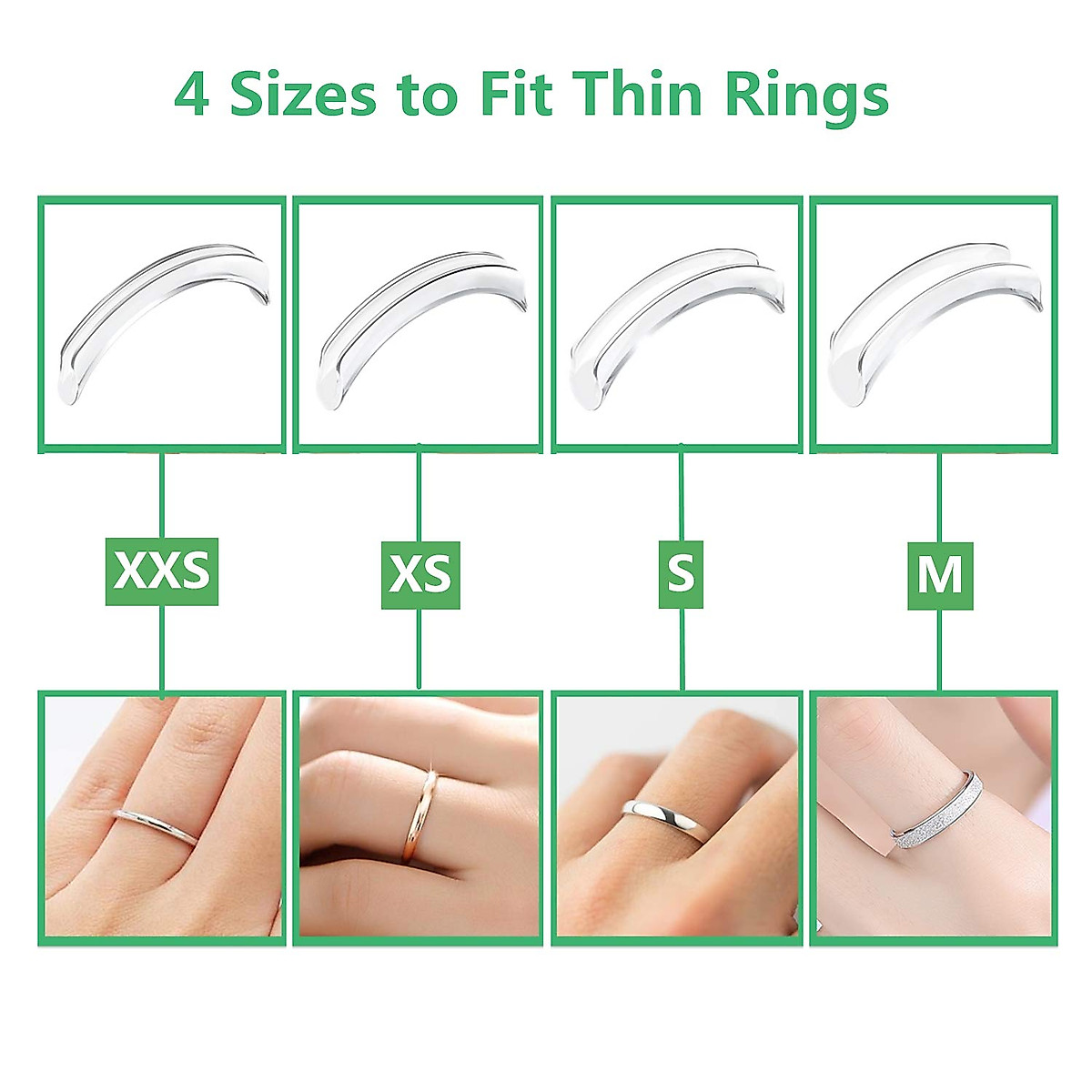 4 Sizes to Fit Thin Rings

XXS

XS

S

M