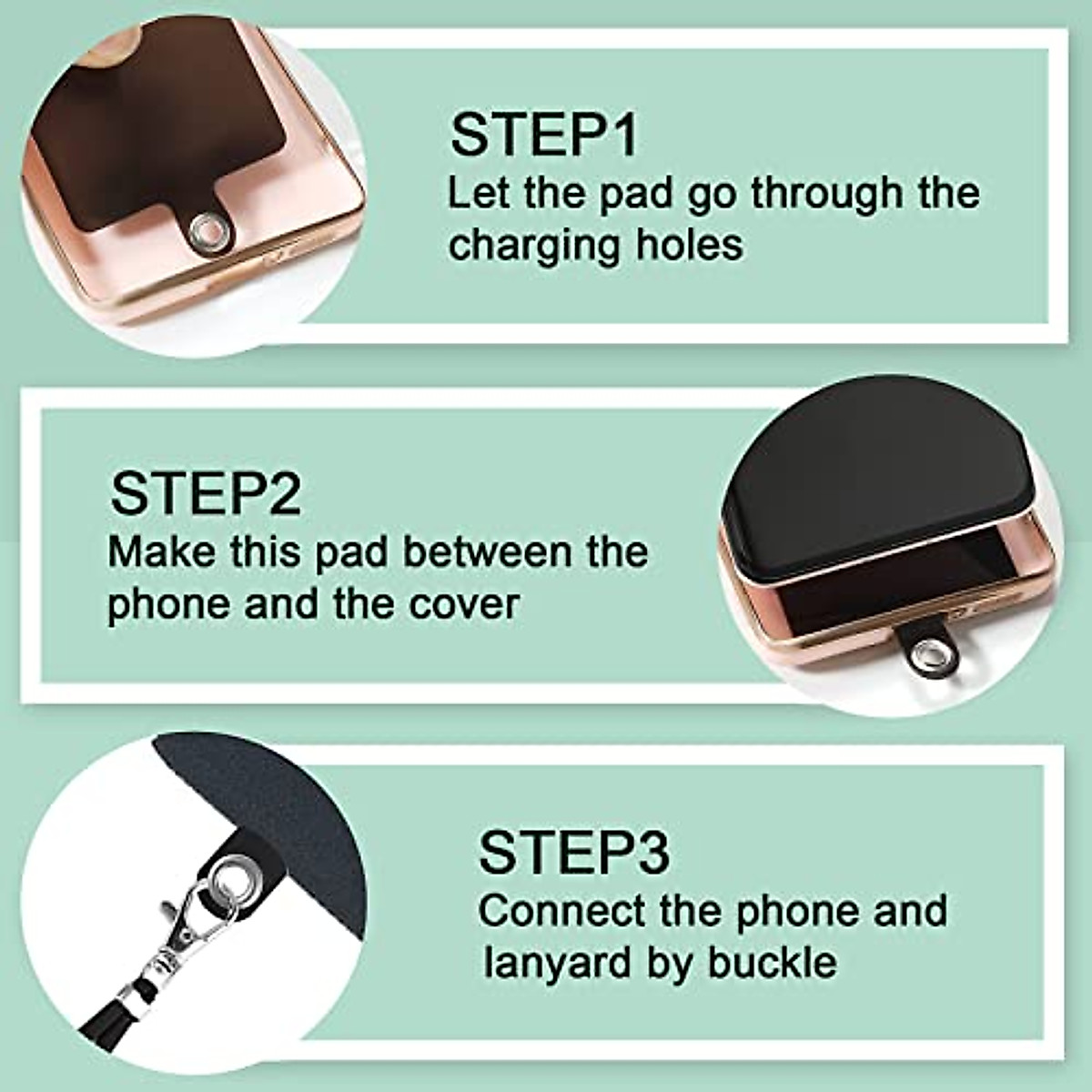 STEP1
Let the pad go through the charging holes

STEP2
Make this pad between the phone and the cover

STEP3
Connect the phone and lanyard by buckle