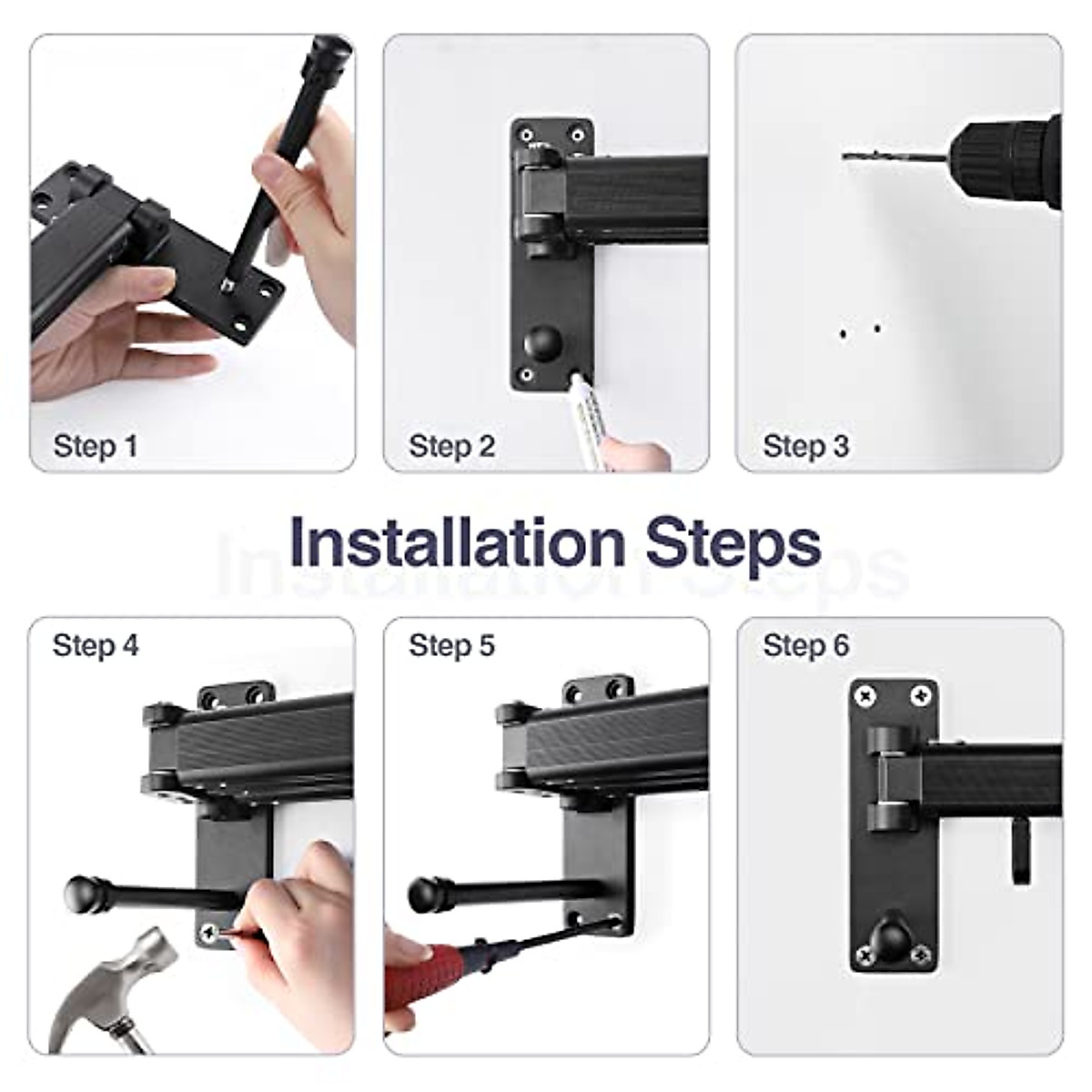 Step 1

Step 2

Step 3

Installation Steps

Step 4

Step 5

Step 6