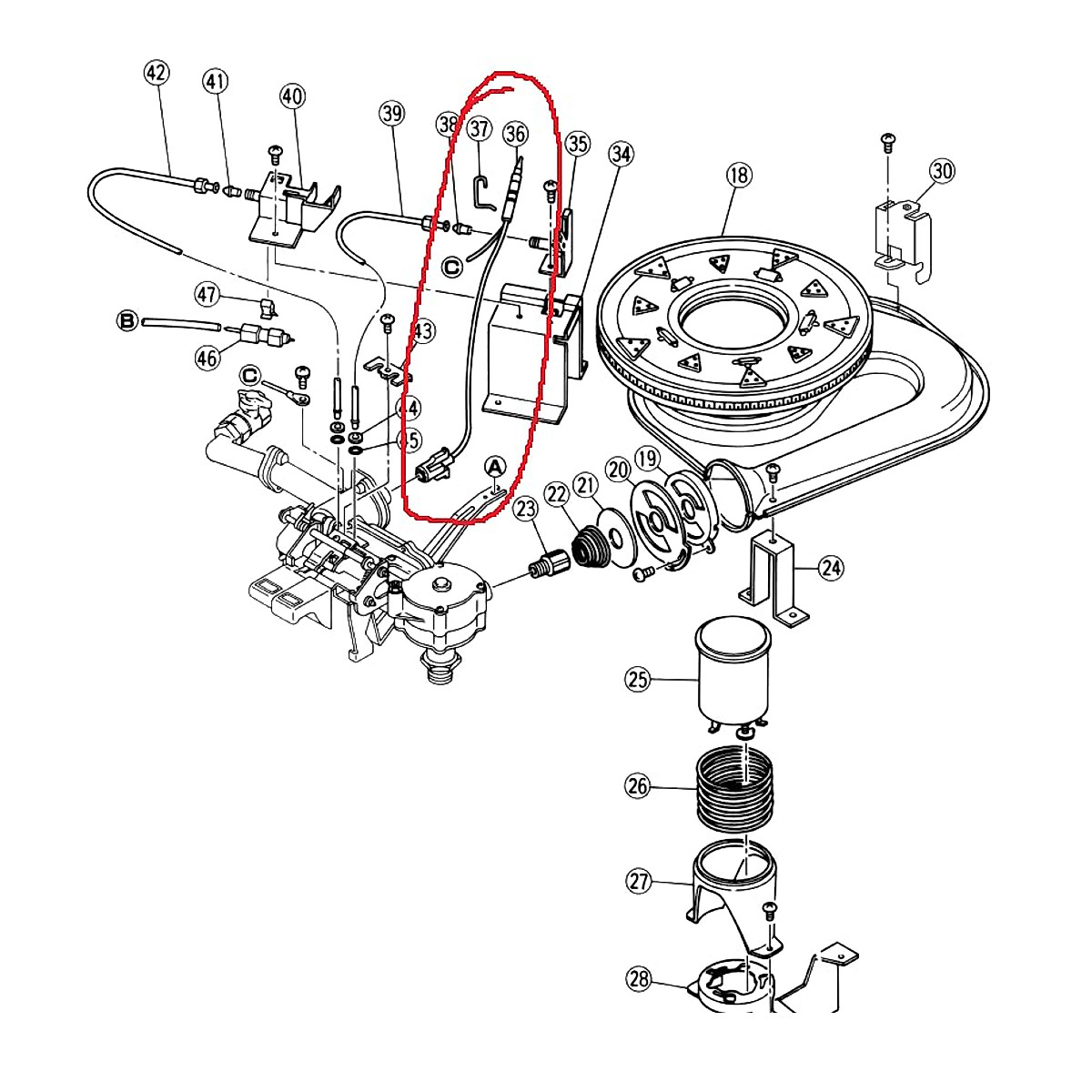 42
41
40
39
38
37
36
35
34
18
30
C
47
B
46
43
C
44
45
A
23
22
21
20
19
24
25
26
27
28