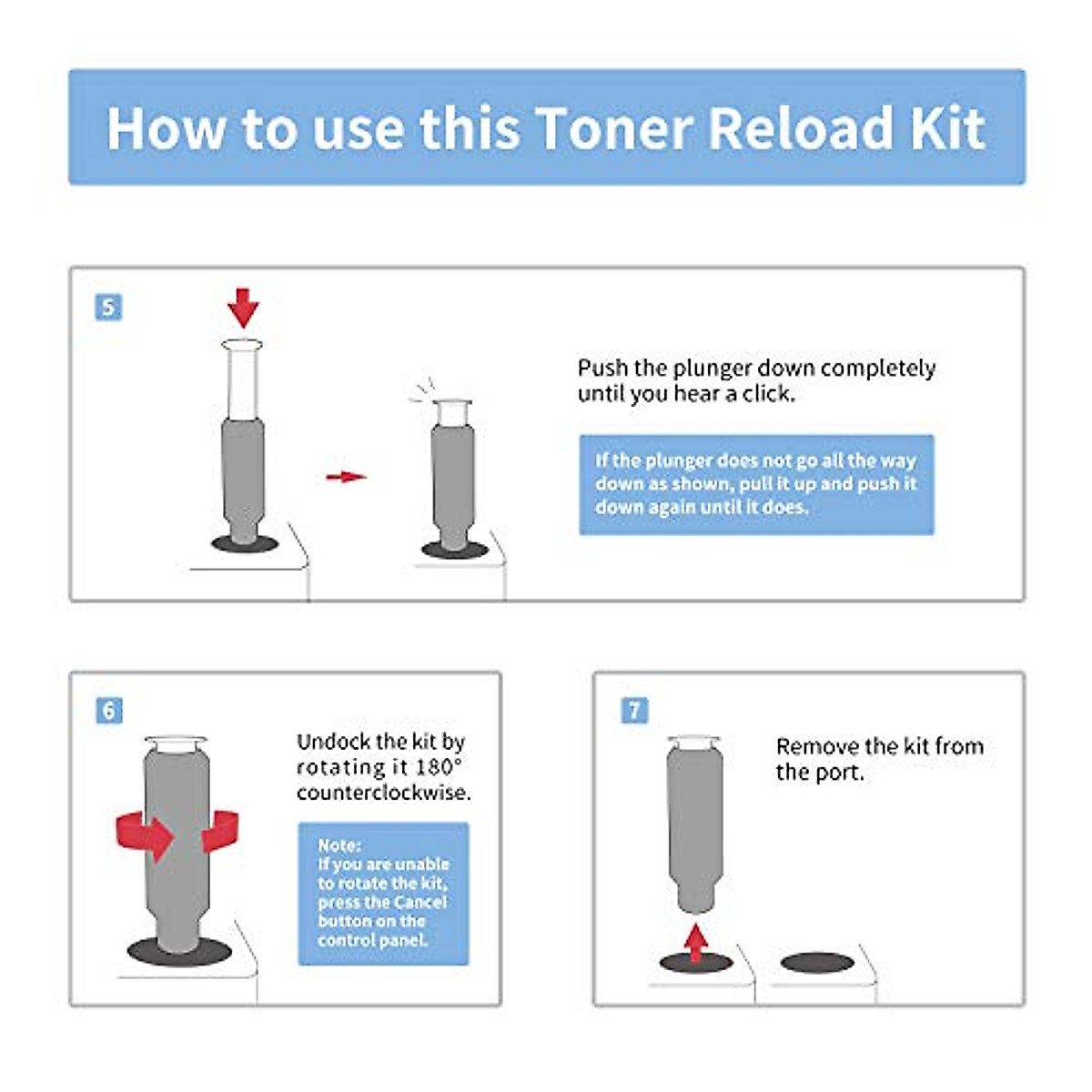 How to use this Toner Reload Kit

5

Push the plunger down completely until you hear a click.

If the plunger does not go all the way down as shown, pull it up and push it down again until it does.

6

Undock the kit by rotating it 180° counterclockwise.

Note:
If you are unable to rotate the kit, press the Cancel button on the control panel.

7

Remove the kit from the port.