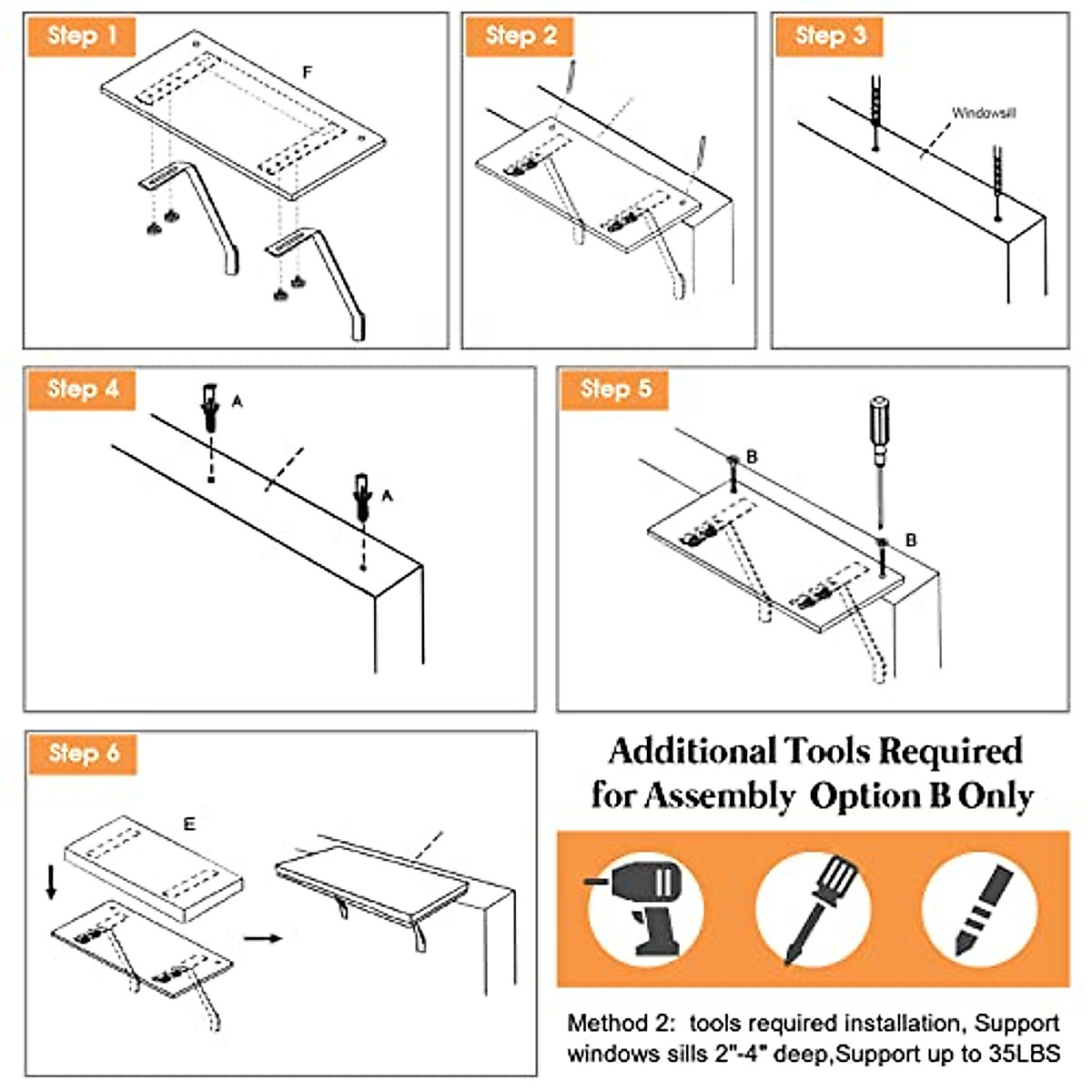 Step 1

F

Step 2

Step 3

Windowsill

Step 4

A

A

Step 5

B

B

Step 6

E

Additional Tools Required for Assembly Option B Only

Method 2: tools required installation, Support windows sills 2"-4" deep,Support up to 35LBS