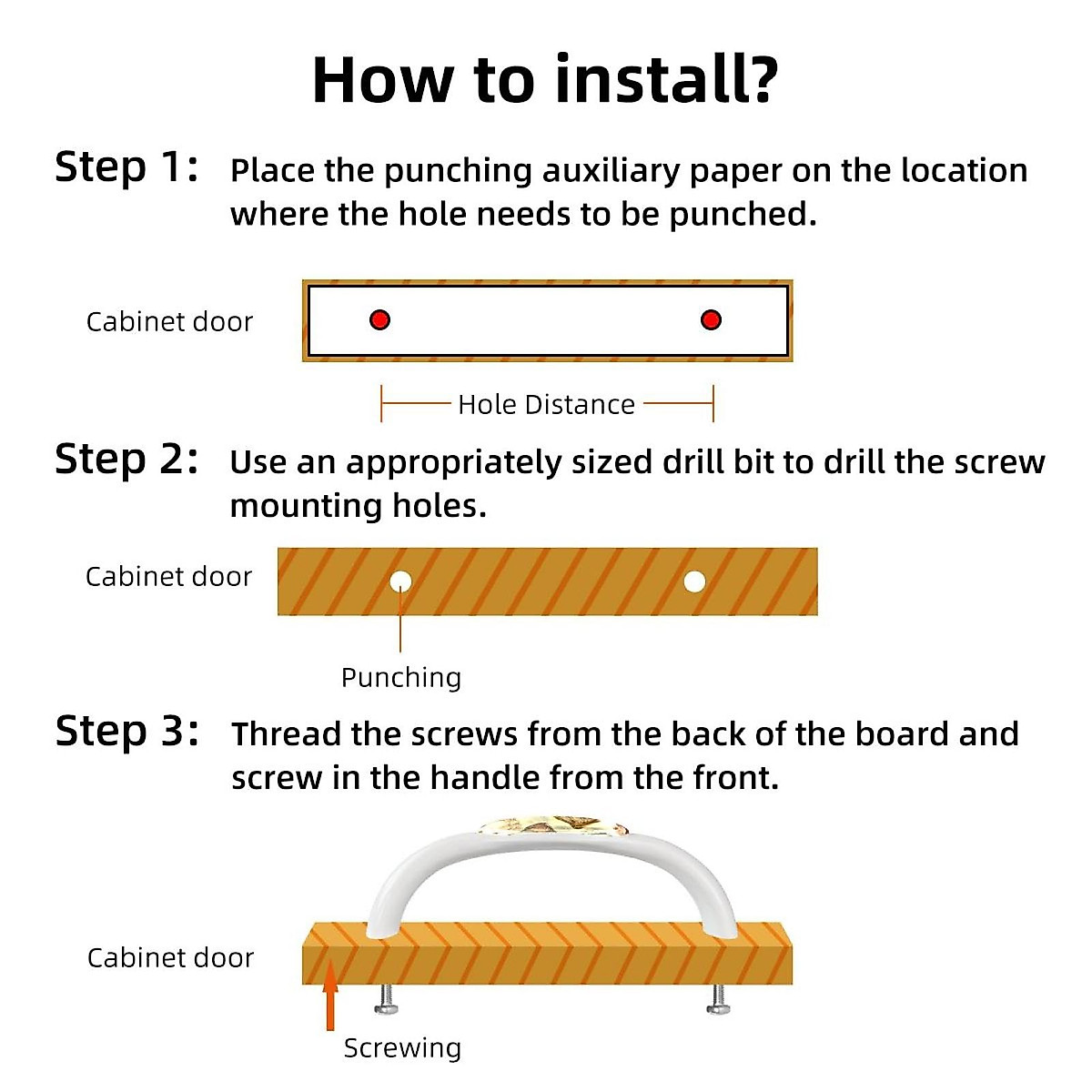 How to install?

Step 1: Place the punching auxiliary paper on the location where the hole needs to be punched.

Cabinet door

Hole Distance

Step 2: Use an appropriately sized drill bit to drill the screw mounting holes.

Cabinet door

Punching

Step 3: Thread the screws from the back of the board and screw in the handle from the front.

Cabinet door

Screwing