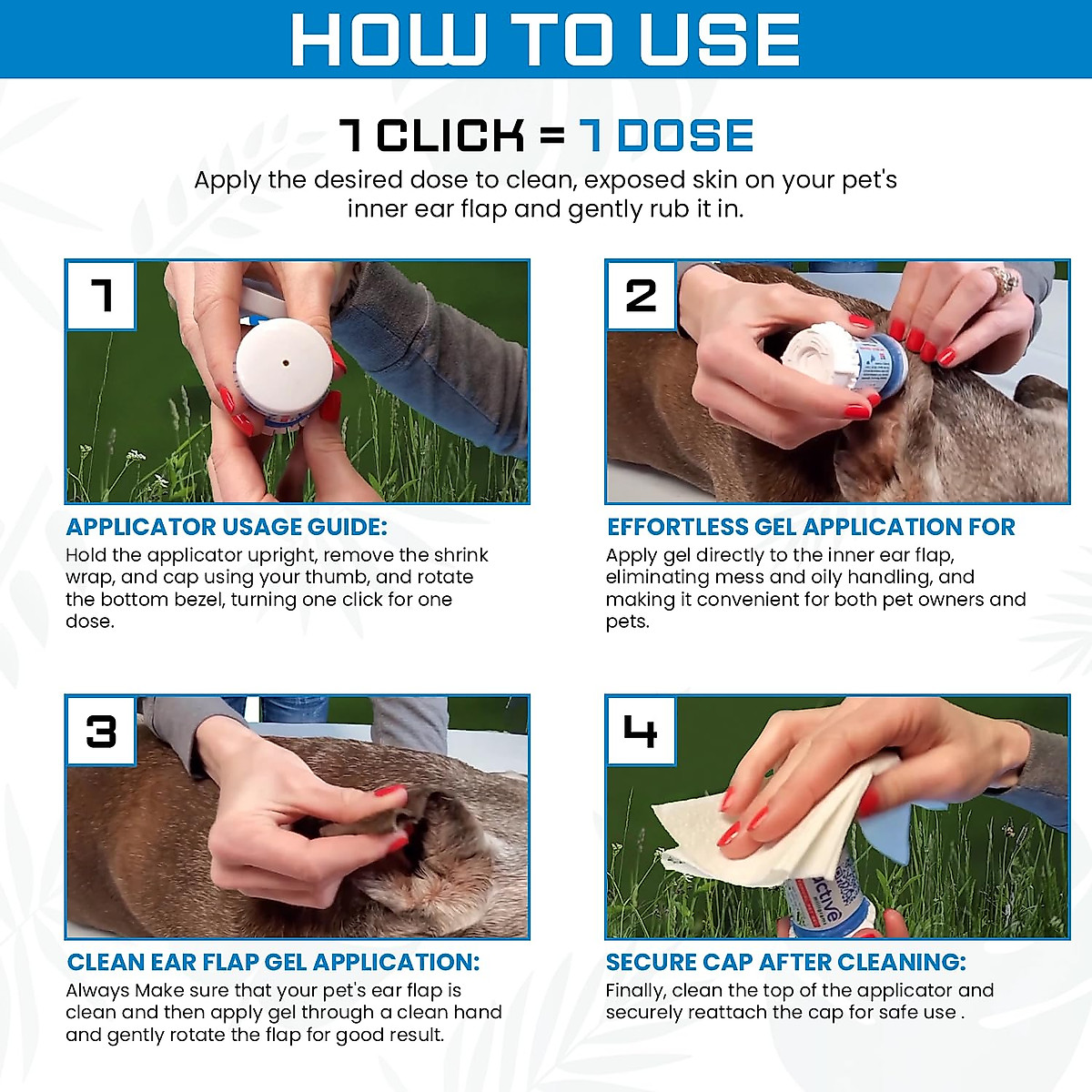 HOW TO USE

1 CLICK = 1 DOSE

Apply the desired dose to clean, exposed skin on your pet's inner ear flap and gently rub it in.

1

APPLICATOR USAGE GUIDE:

Hold the applicator upright, remove the shrink wrap, and cap using your thumb, and rotate the bottom bezel, turning one click for one dose.

2

EFFORTLESS GEL APPLICATION FOR

Apply gel directly to the inner ear flap, eliminating mess and oily handling, and making it convenient for both pet owners and pets.

3

CLEAN EAR FLAP GEL APPLICATION:

Always Make sure that your pet's ear flap is clean and then apply gel through a clean hand and gently rotate the flap for good result.

4

active

SECURE CAP AFTER CLEANING:

Finally, clean the top of the applicator and securely reattach the cap for safe use .