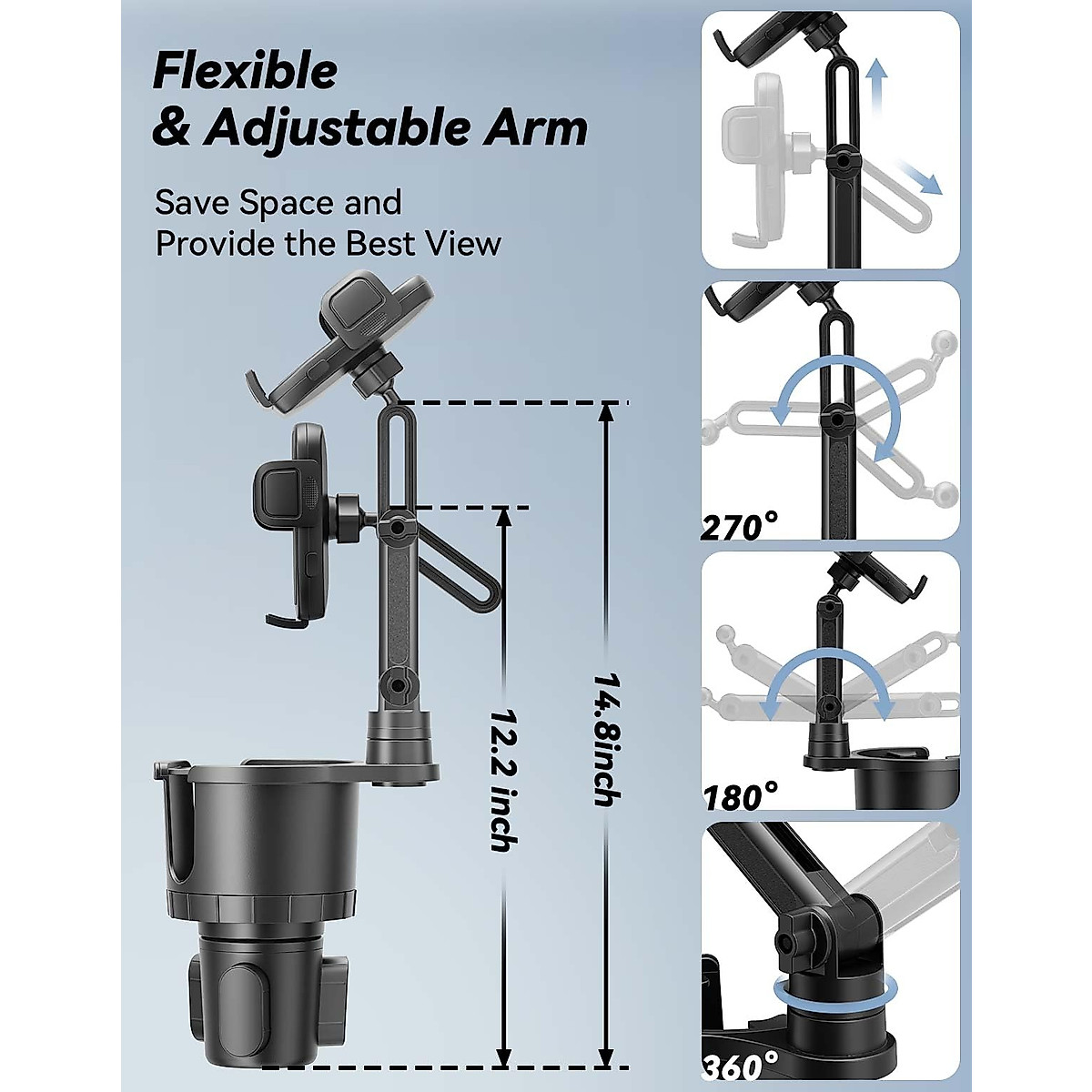 Flexible
& Adjustable Arm

Save Space and
Provide the Best View

12.2 inch

14.8inch

270°

180°

360°