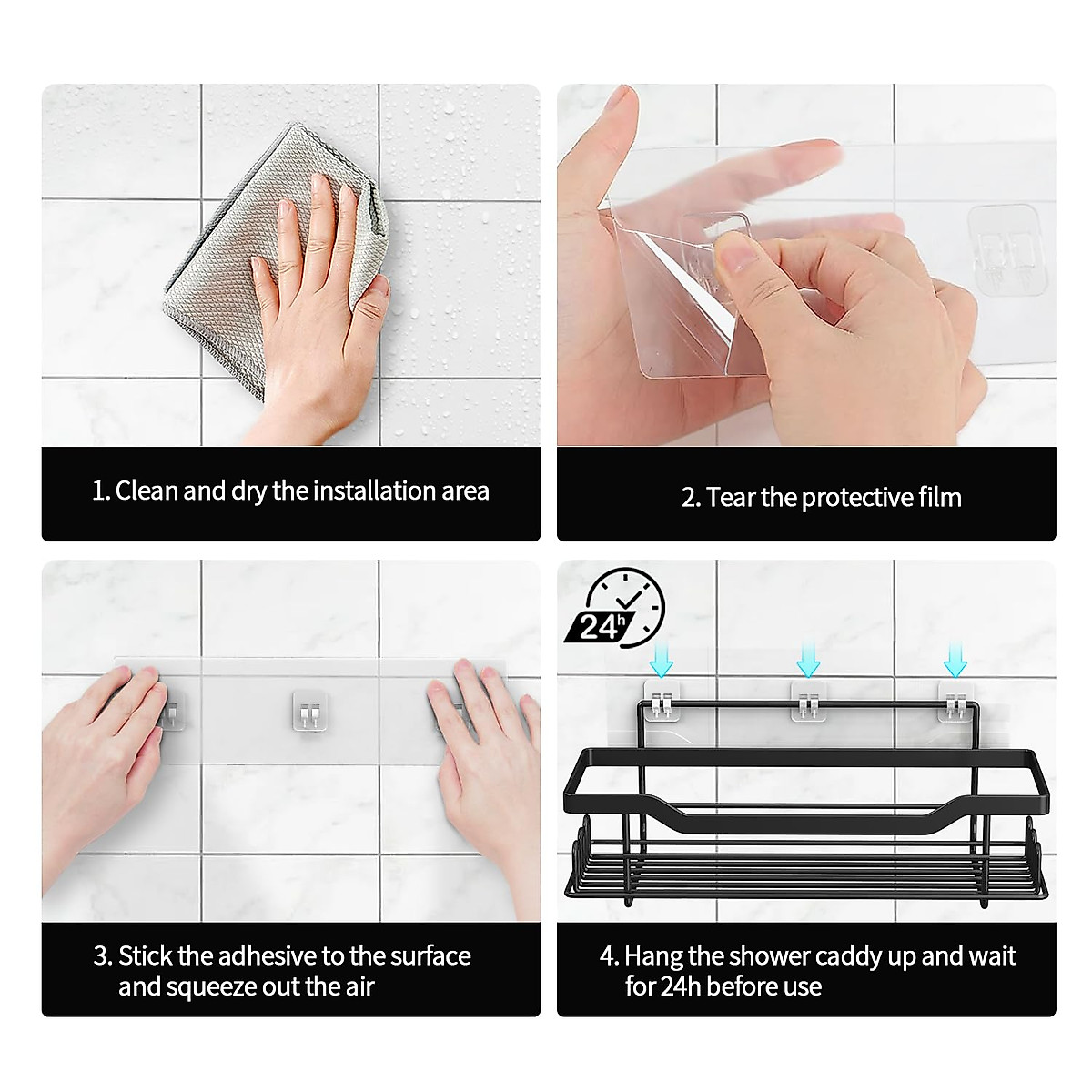 1. Clean and dry the installation area

2. Tear the protective film

3. Stick the adhesive to the surface and squeeze out the air

24h

4. Hang the shower caddy up and wait for 24h before use