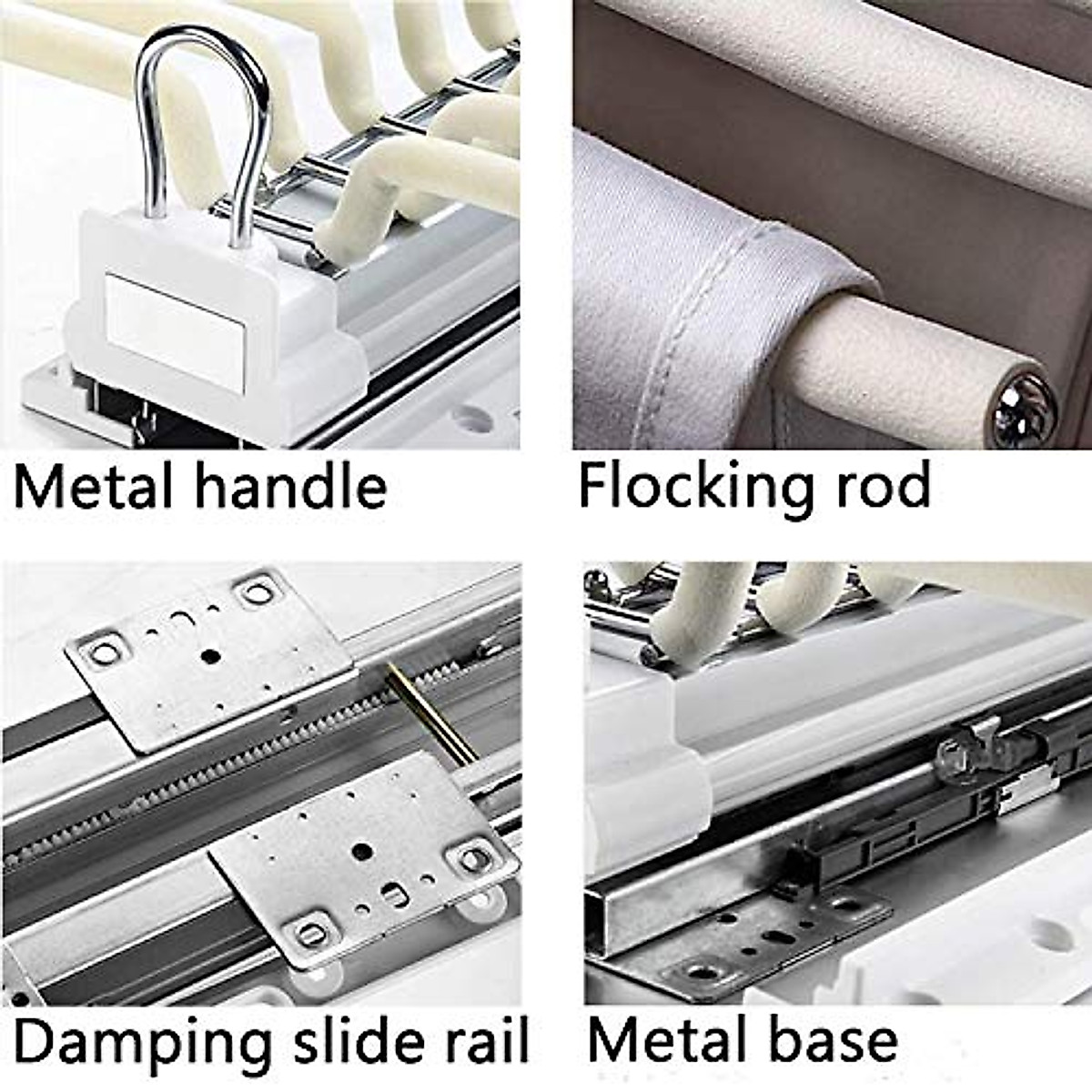 Metal handle

Flocking rod

Damping slide rail

Metal base