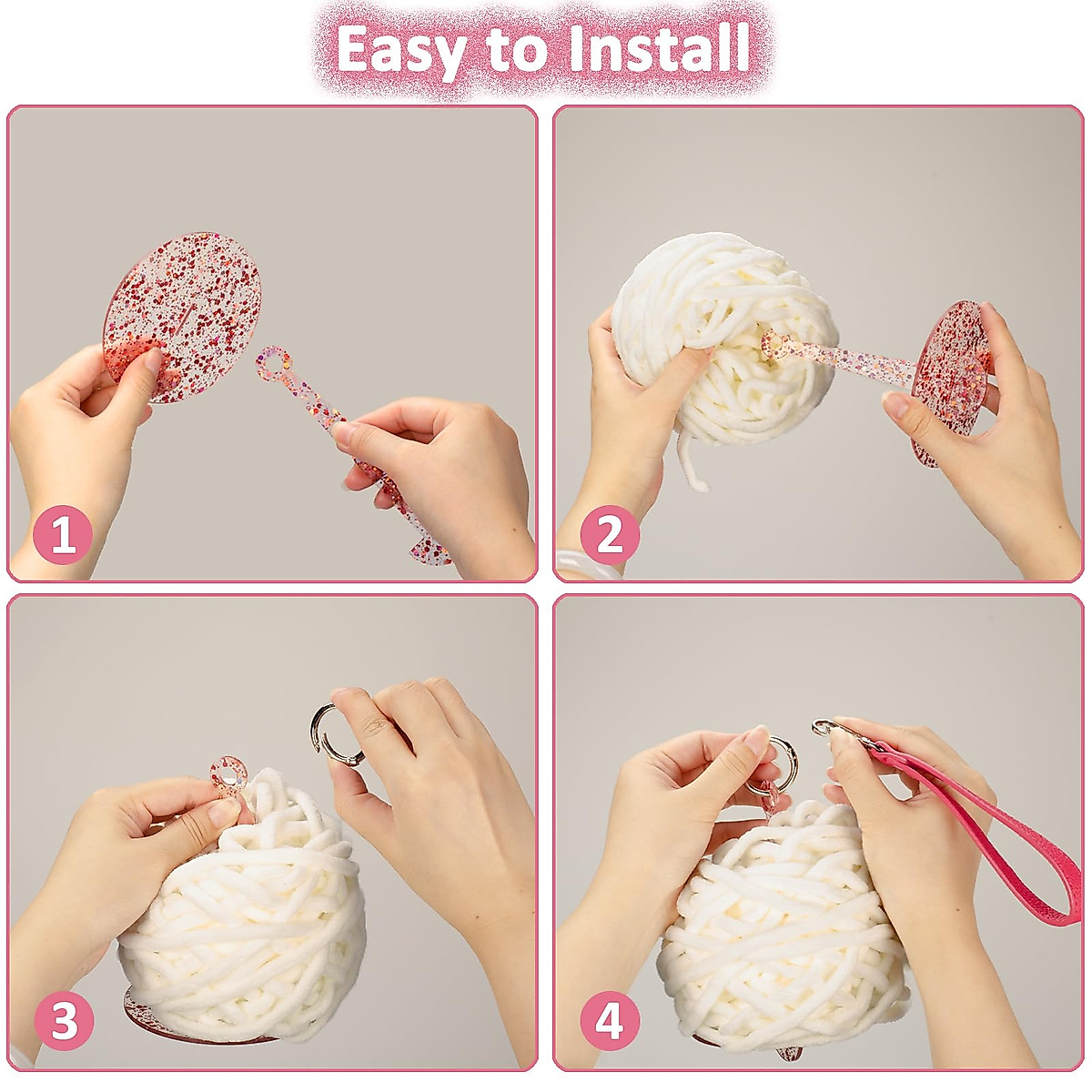 Easy to Install

1

2

3

4