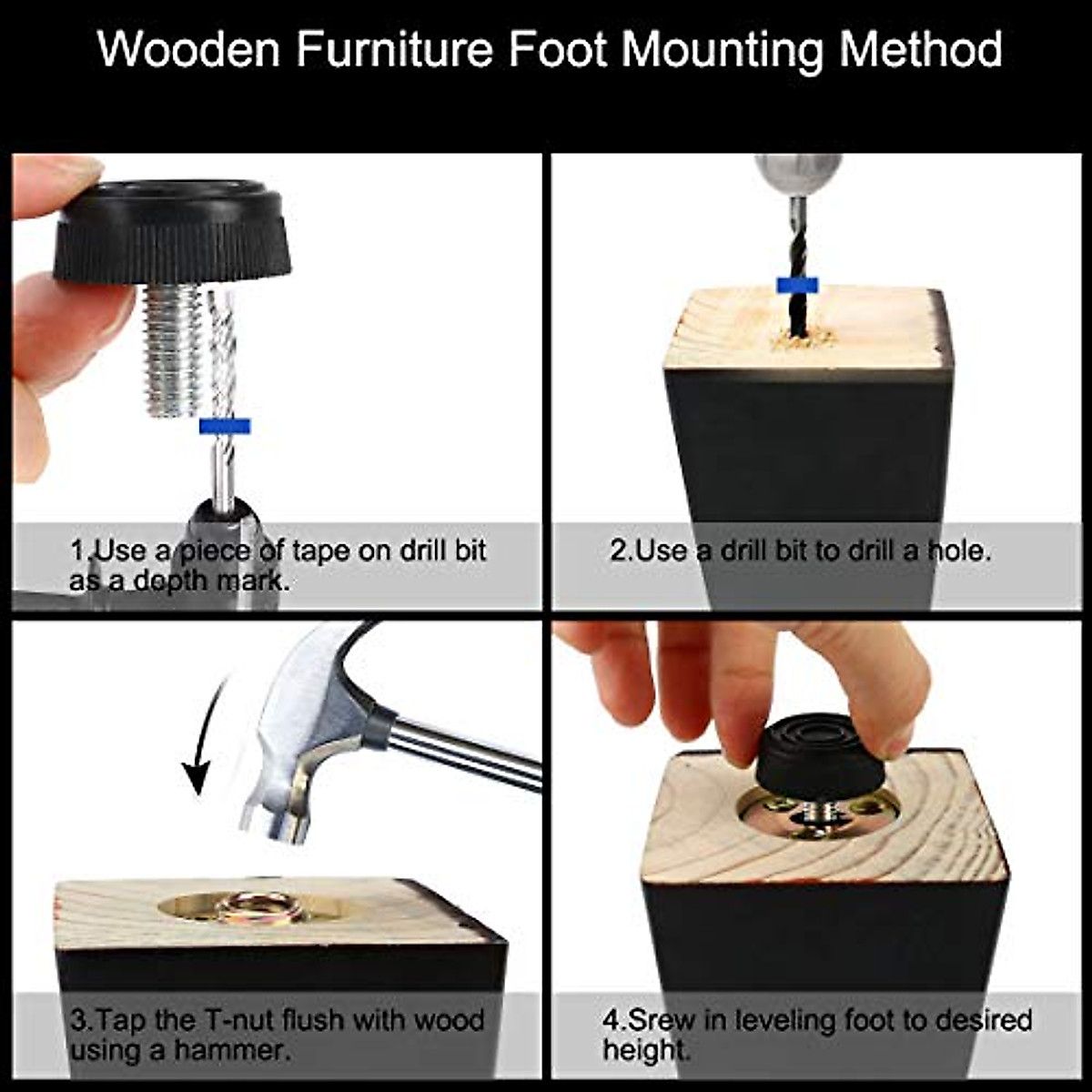 Wooden Furniture Foot Mounting Method

1.Use a piece of tape on drill bit as a depth mark.

2.Use a drill bit to drill a hole.

3.Tap the T-nut flush with wood using a hammer.

4.Srew in leveling foot to desired height.