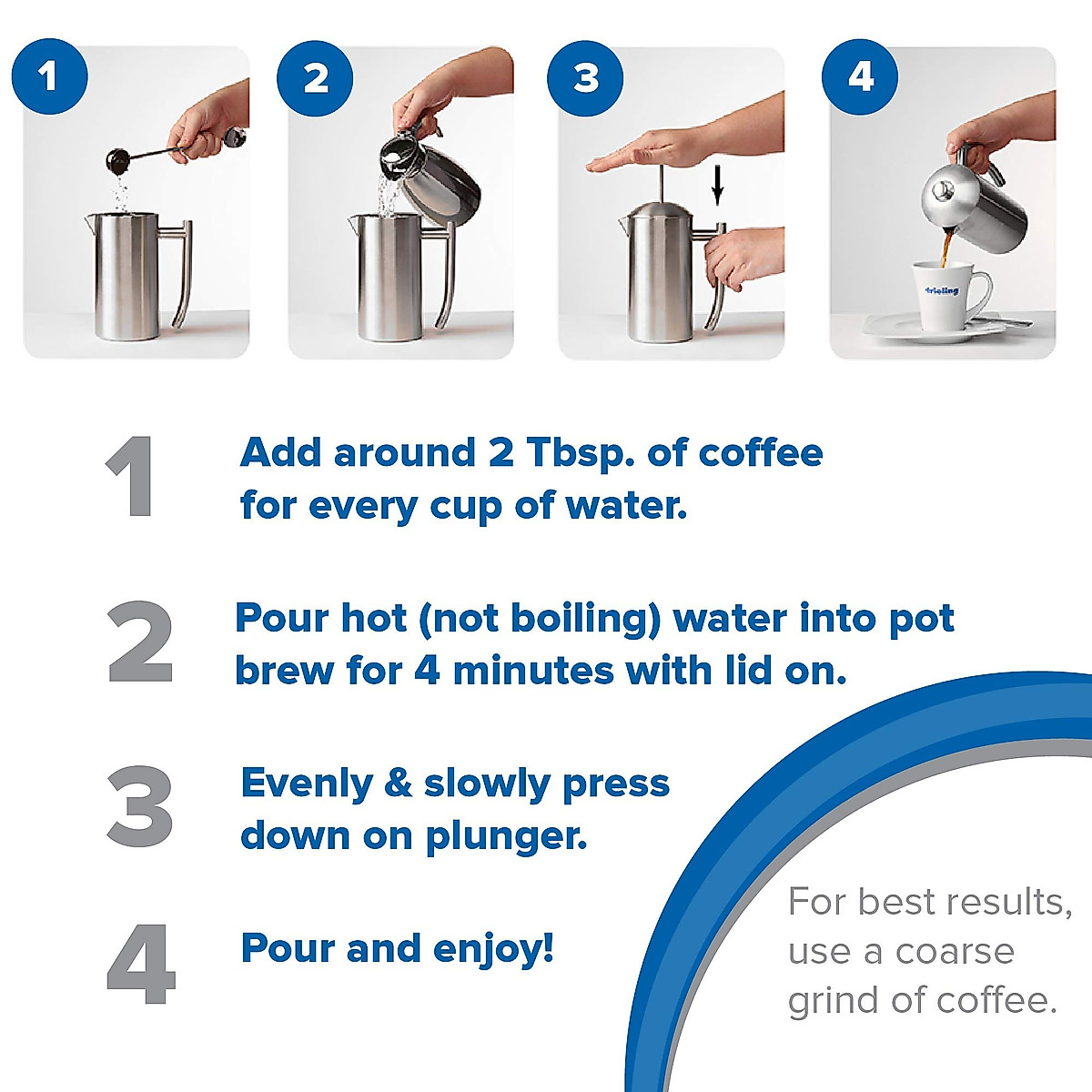 1

2

3

4

frieling

1 Add around 2 Tbsp. of coffee for every cup of water.

2 Pour hot (not boiling) water into pot brew for 4 minutes with lid on.

3 Evenly & slowly press down on plunger.

4 Pour and enjoy!

For best results, use a coarse grind of coffee.