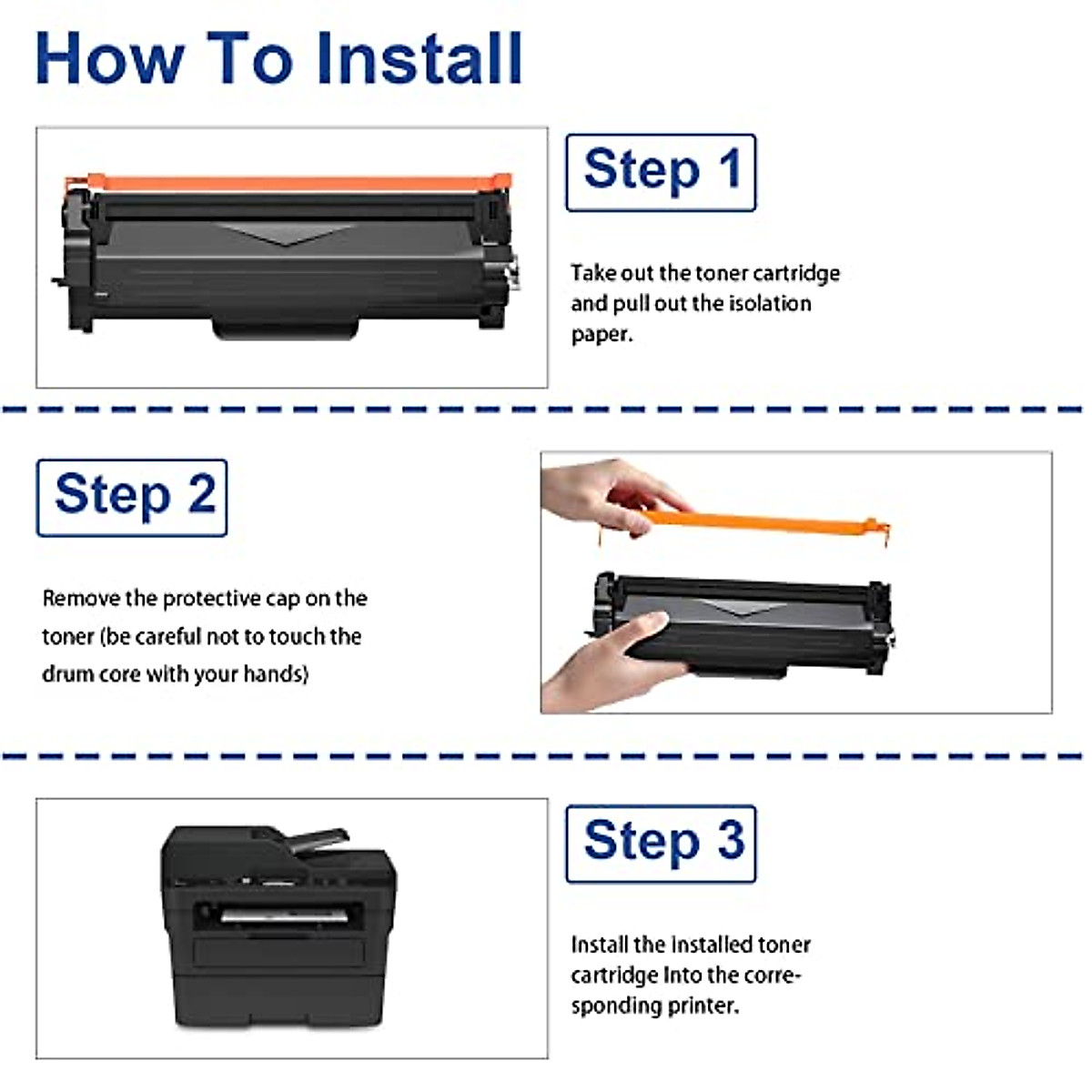 How To Install

Step 1

Take out the toner cartridge and pull out the isolation paper.

Step 2

Remove the protective cap on the toner (be careful not to touch the drum core with your hands)

Step 3

Install the installed toner cartridge Into the corresponding printer.