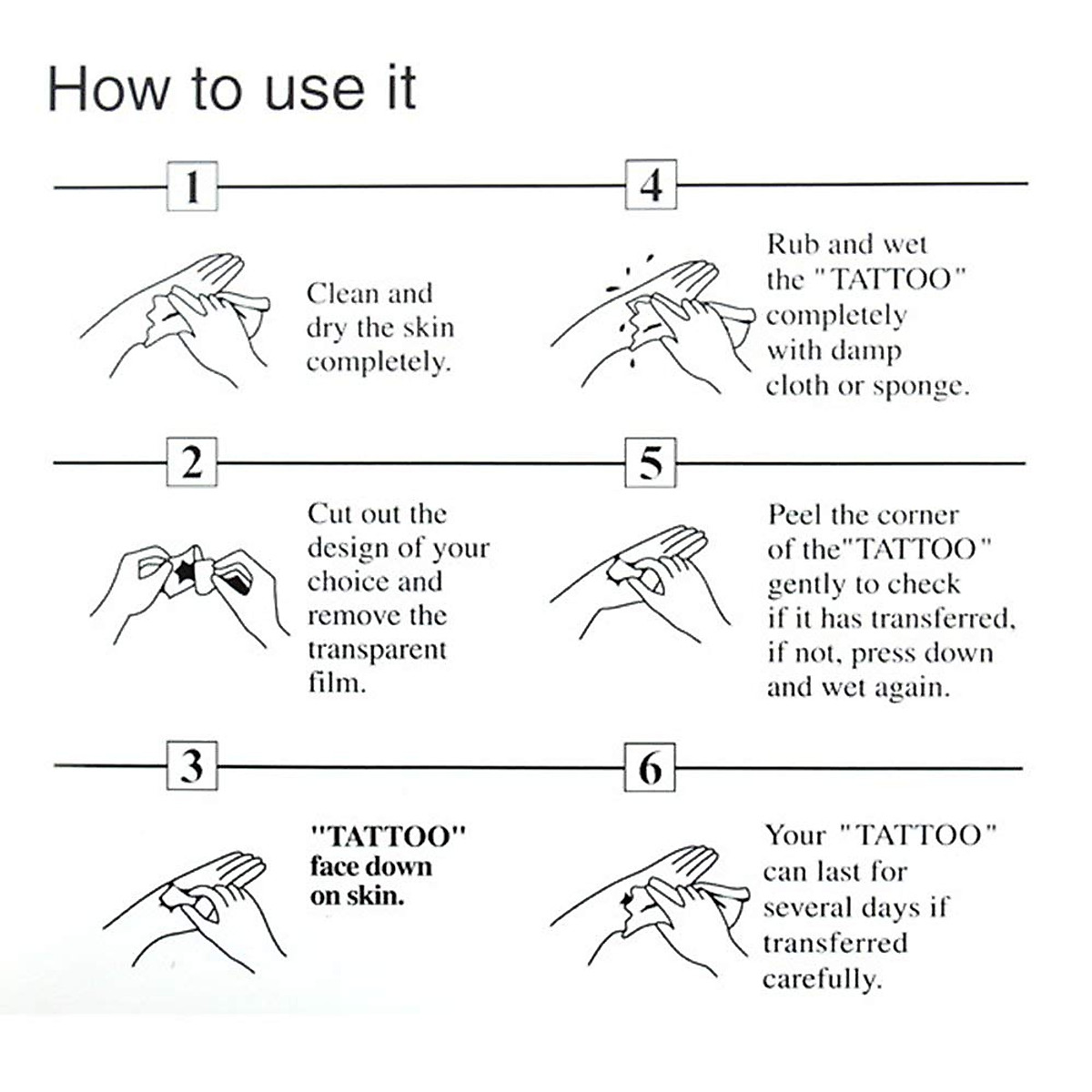 How to use it

1

Clean and dry the skin completely.

2

Cut out the design of your choice and remove the transparent film.

3

"TATTOO" face down on skin.

4

Rub and wet the "TATTOO" completely with damp cloth or sponge.

5

Peel the corner of the"TATTOO" gently to check if it has transferred, if not, press down and wet again.

6

Your "TATTOO" can last for several days if transferred carefully.