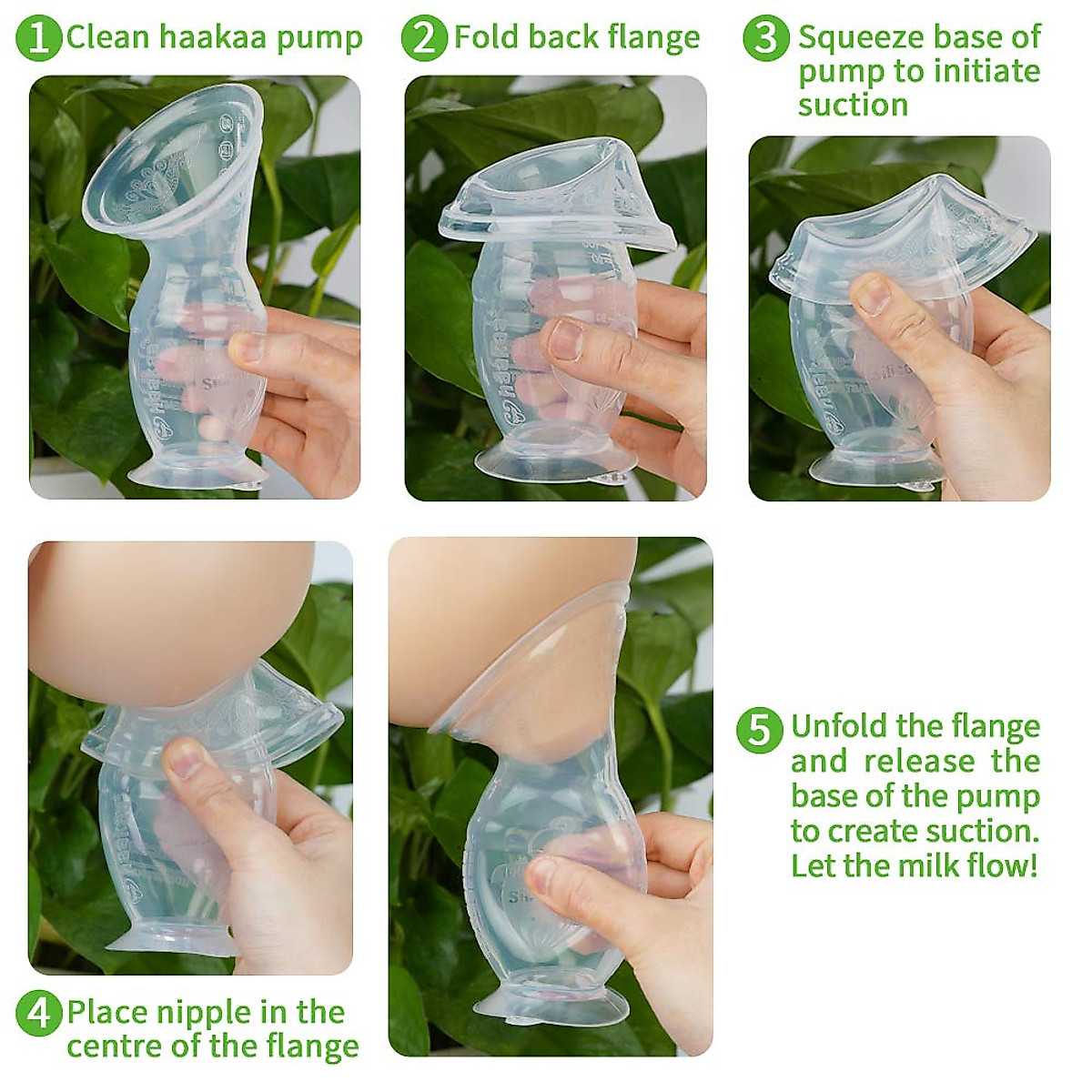 1 Clean haakaa pump

2 Fold back flange

3 Squeeze base of pump to initiate suction

4 Place nipple in the centre of the flange

5 Unfold the flange and release the base of the pump to create suction. Let the milk flow!