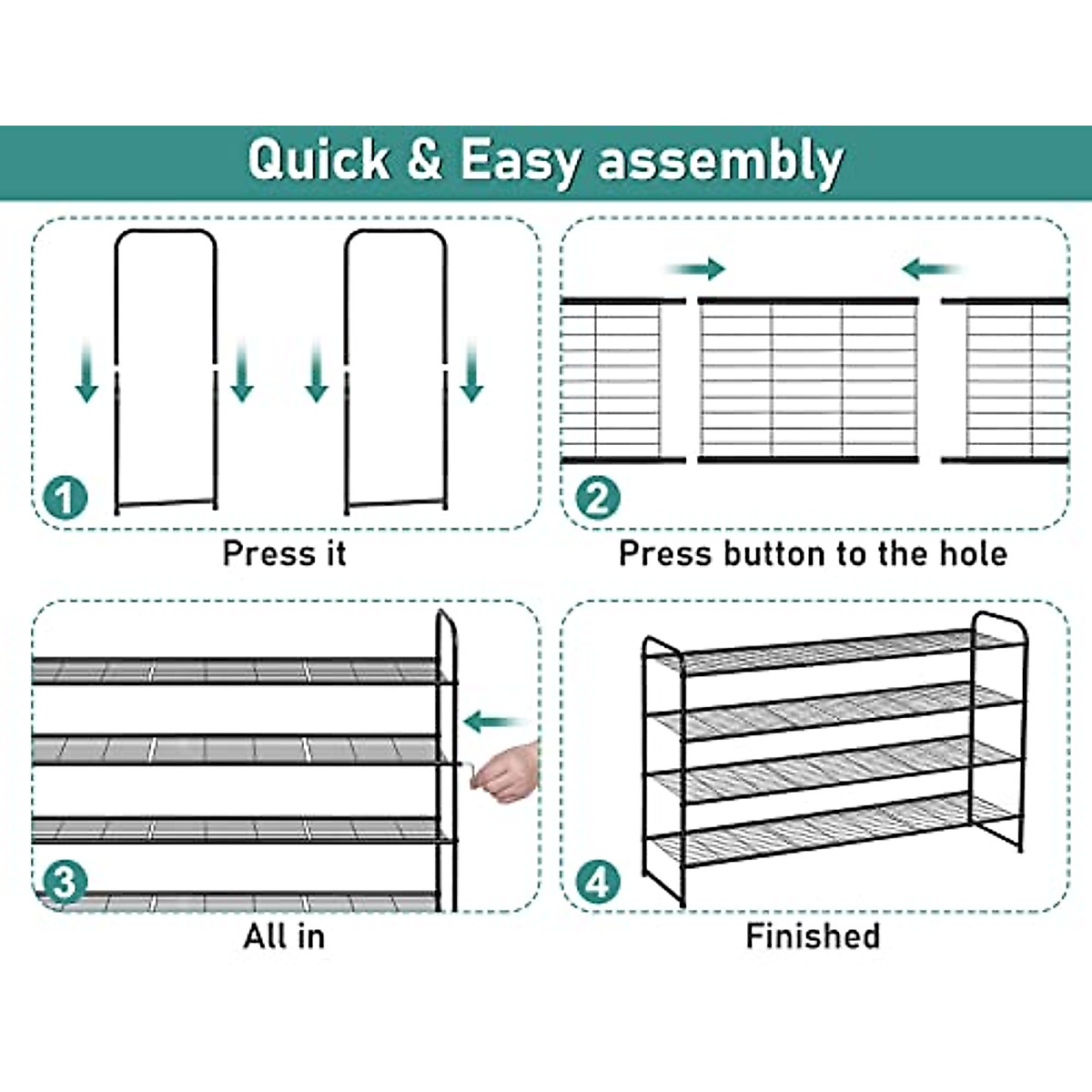 Quick & Easy assembly

1
Press it

2
Press button to the hole

3
All in

4
Finished