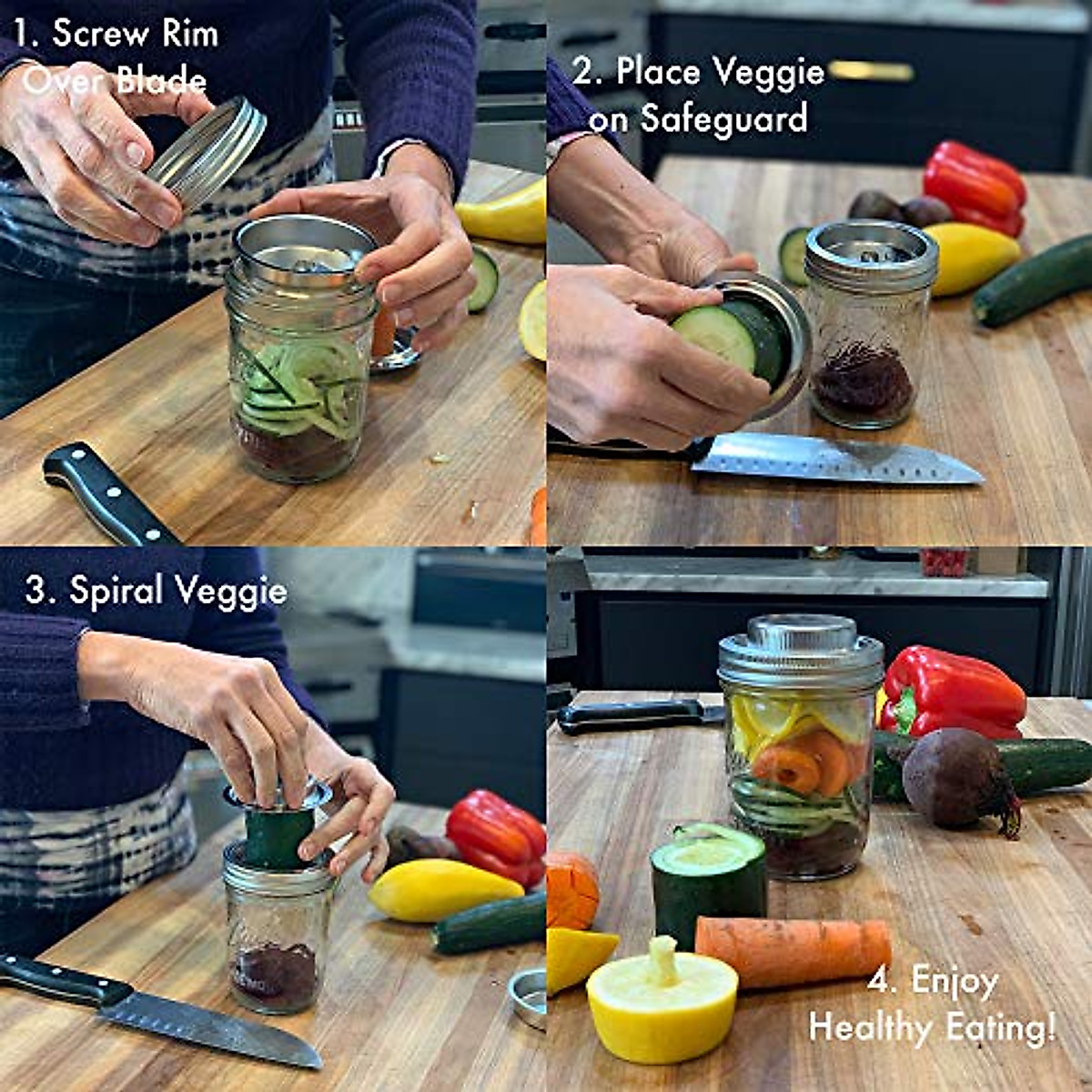 1. Screw Rim Over Blade

2. Place Veggie on Safeguard

3. Spiral Veggie

4. Enjoy Healthy Eating!