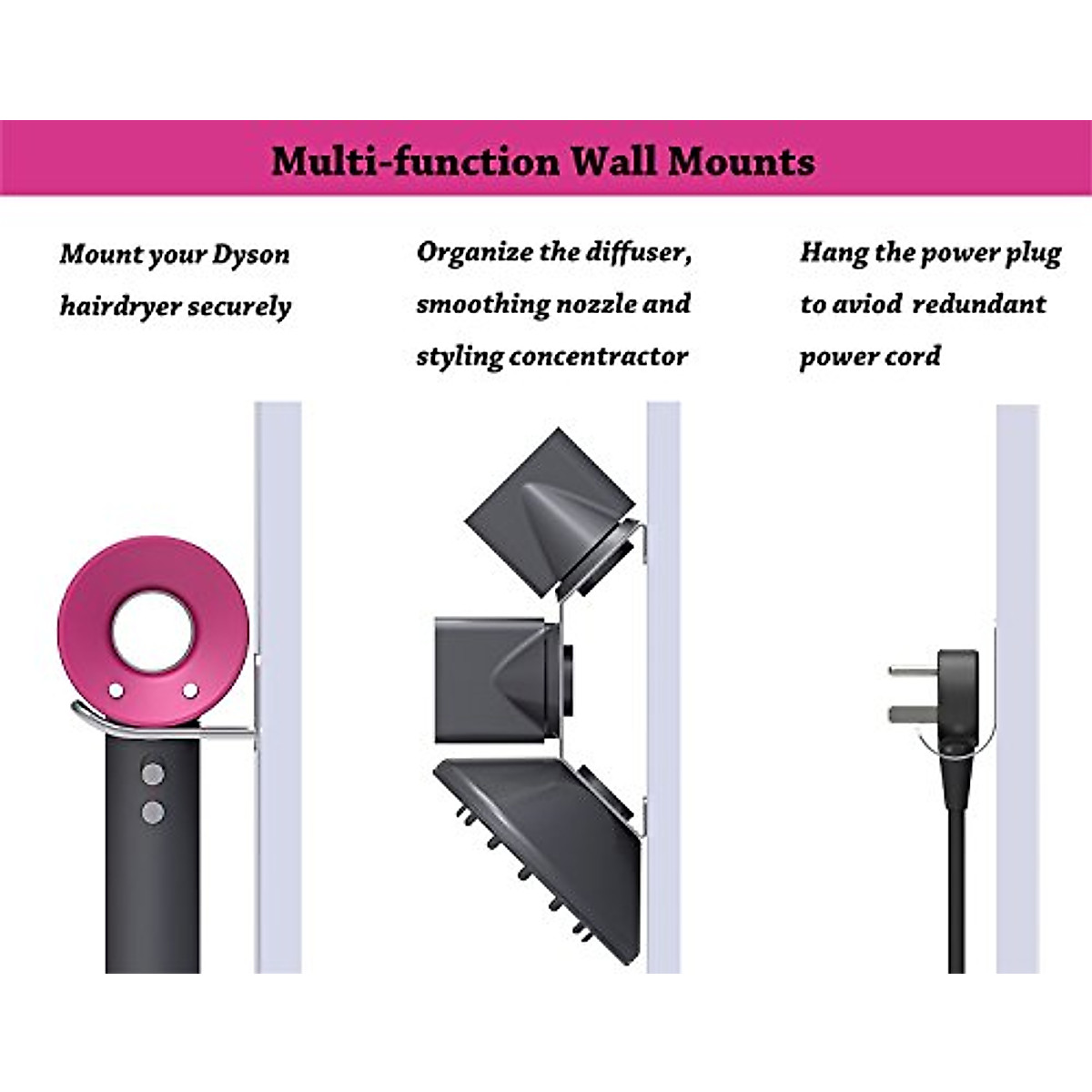 Multi-function Wall Mounts

Mount your Dyson hairdryer securely

Organize the diffuser, smoothing nozzle and styling concentractor

Hang the power plug to aviod redundant power cord