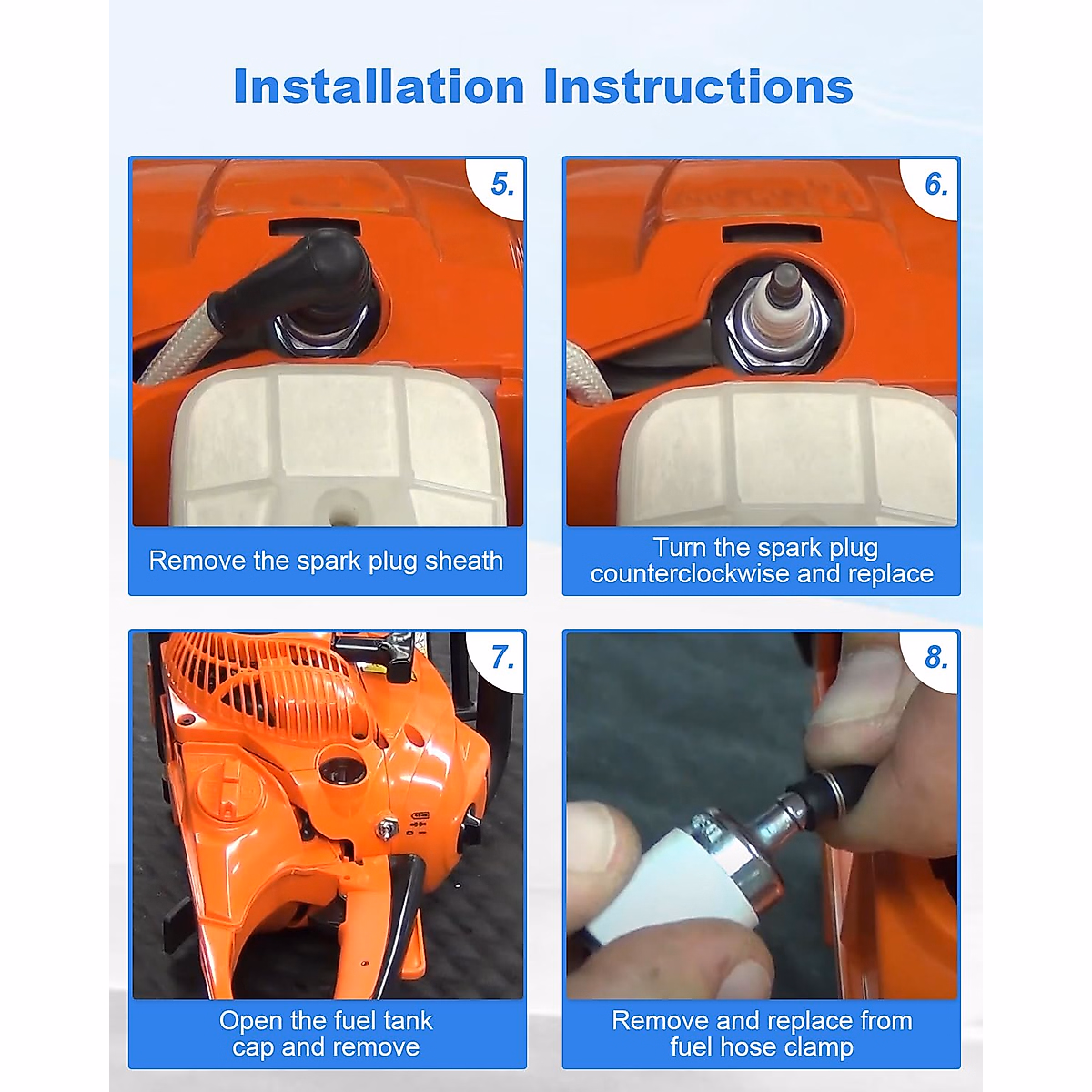 Installation Instructions

5.

Remove the spark plug sheath

6.

Turn the spark plug counterclockwise and replace

7.

Open the fuel tank cap and remove

8.

Remove and replace from fuel hose clamp