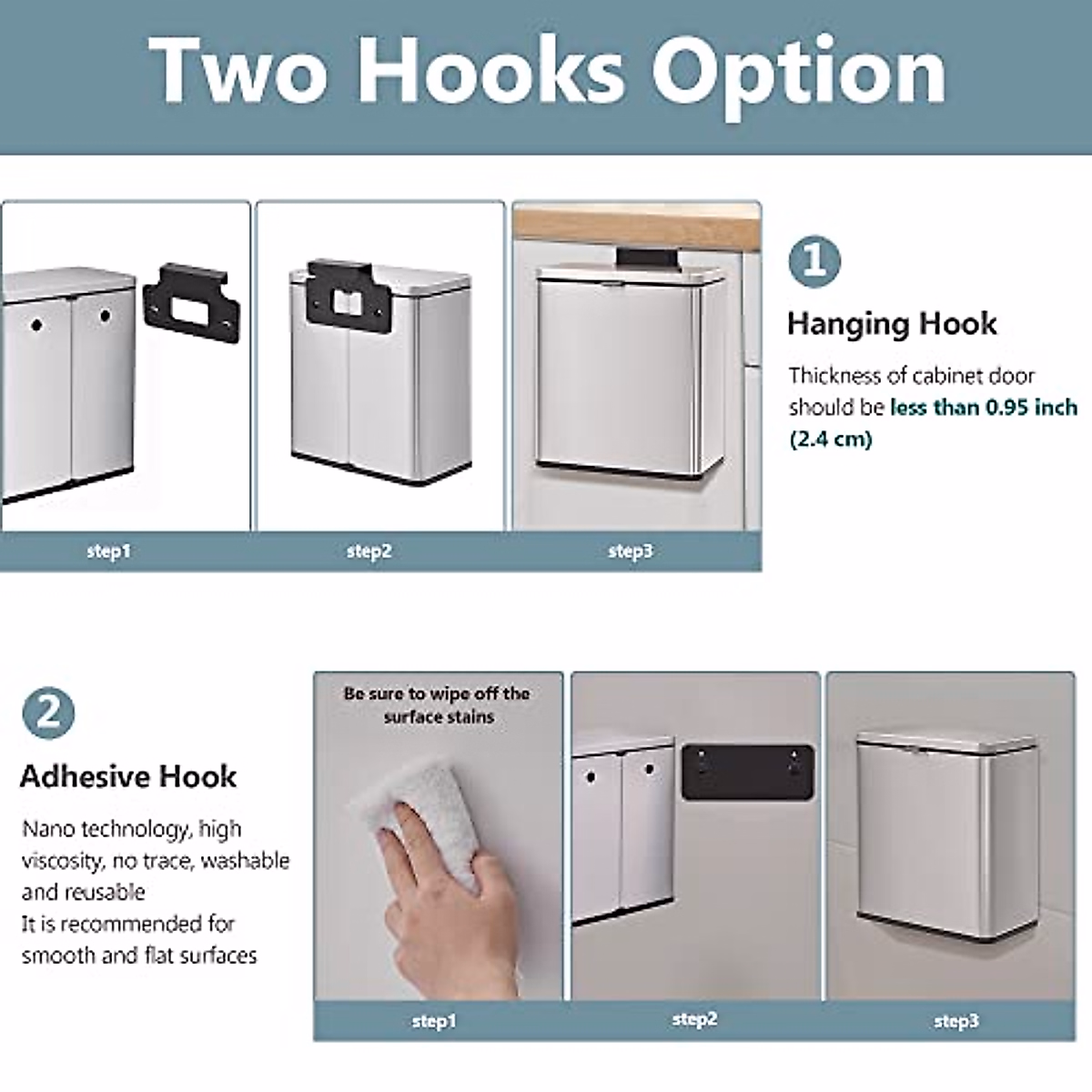 Two Hooks Option

step1

step2

step3

1

Hanging Hook

Thickness of cabinet door should be less than 0.95 inch (2.4 cm)

2

Adhesive Hook

Nano technology, high viscosity, no trace, washable and reusable
It is recommended for smooth and flat surfaces

Be sure to wipe off the surface stains

step1

step2

step3