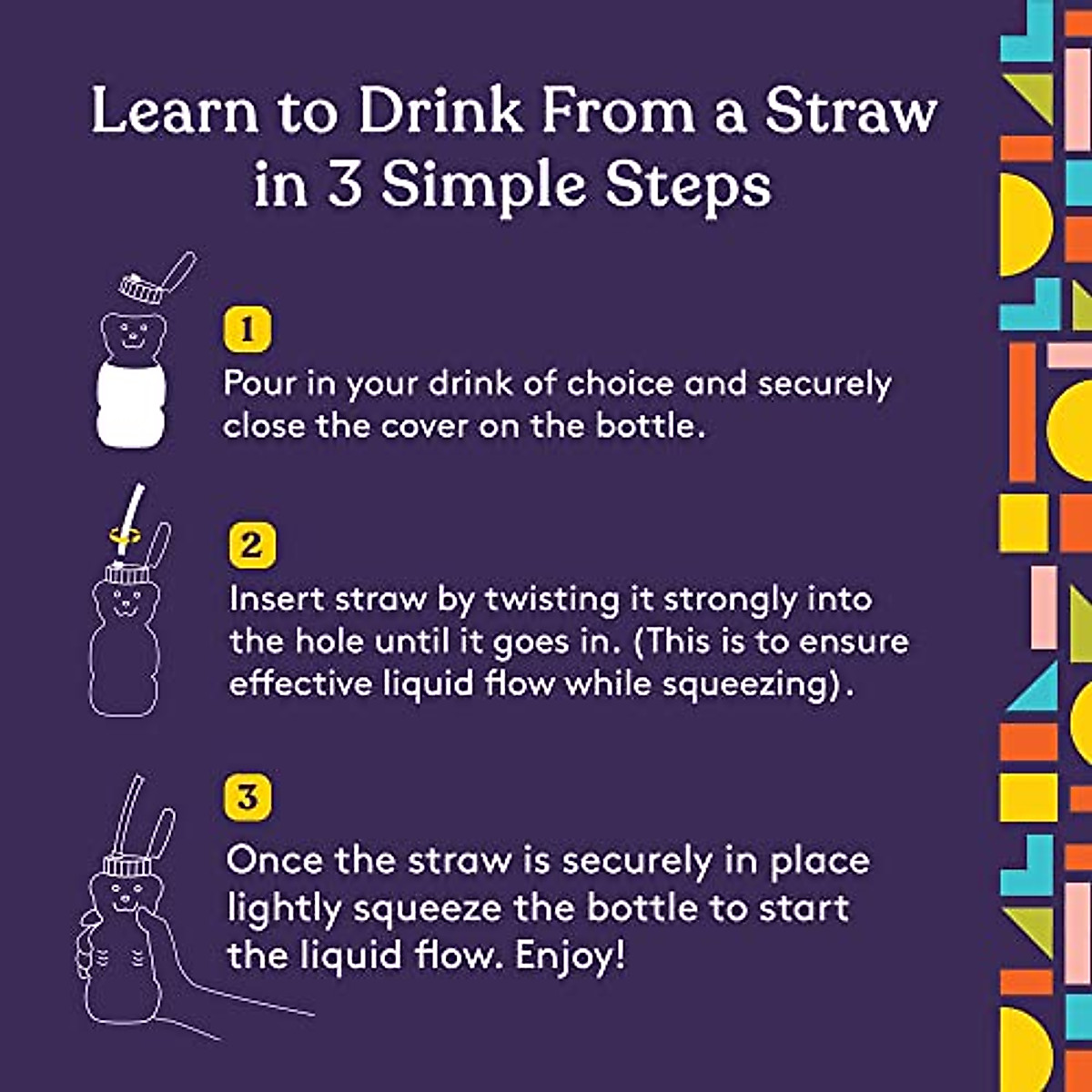 Learn to Drink From a Straw in 3 Simple Steps

1

Pour in your drink of choice and securely close the cover on the bottle.

2

Insert straw by twisting it strongly into the hole until it goes in. (This is to ensure effective liquid flow while squeezing).

3

Once the straw is securely in place lightly squeeze the bottle to start the liquid flow. Enjoy!