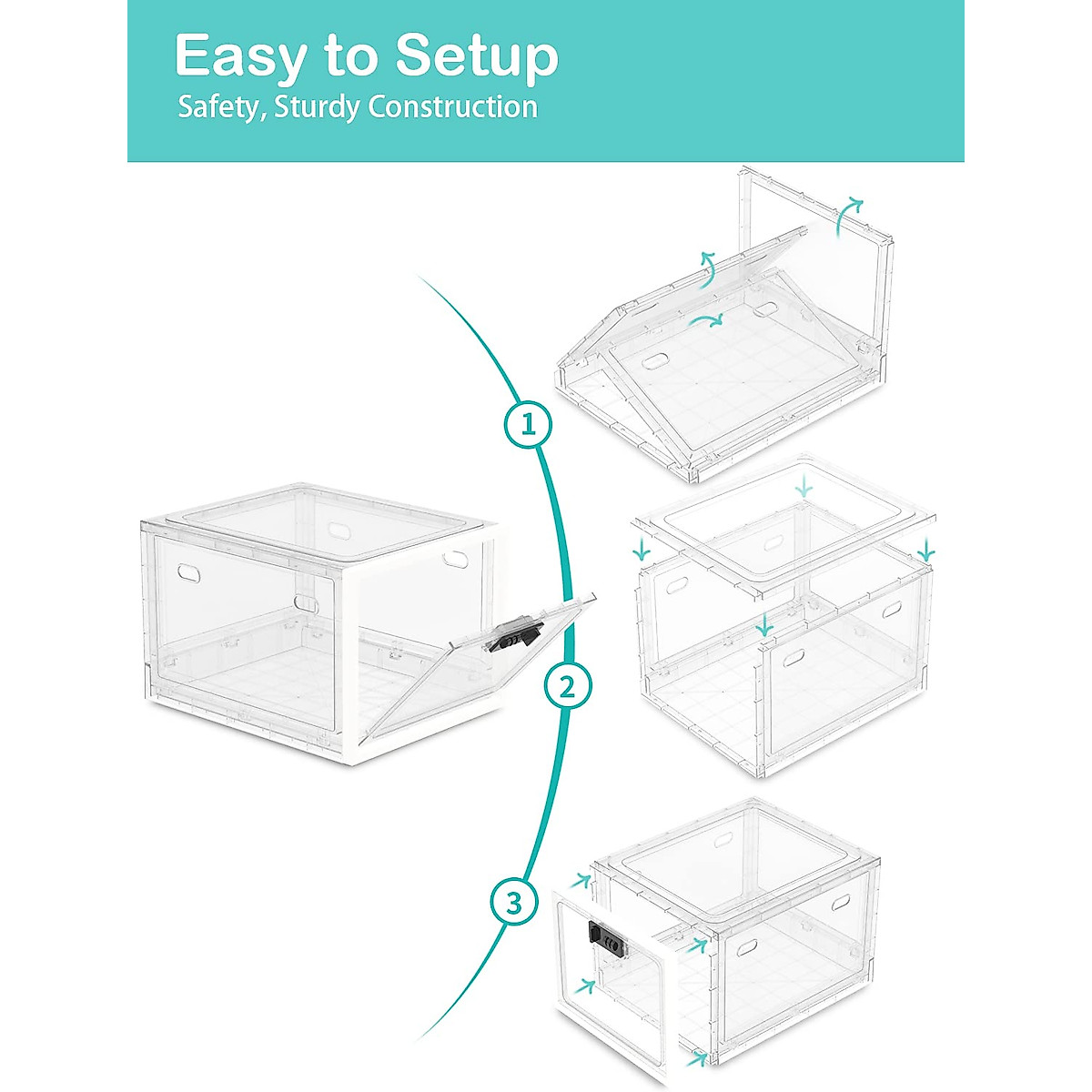 Easy to Setup
Safety, Sturdy Construction

1

2

3