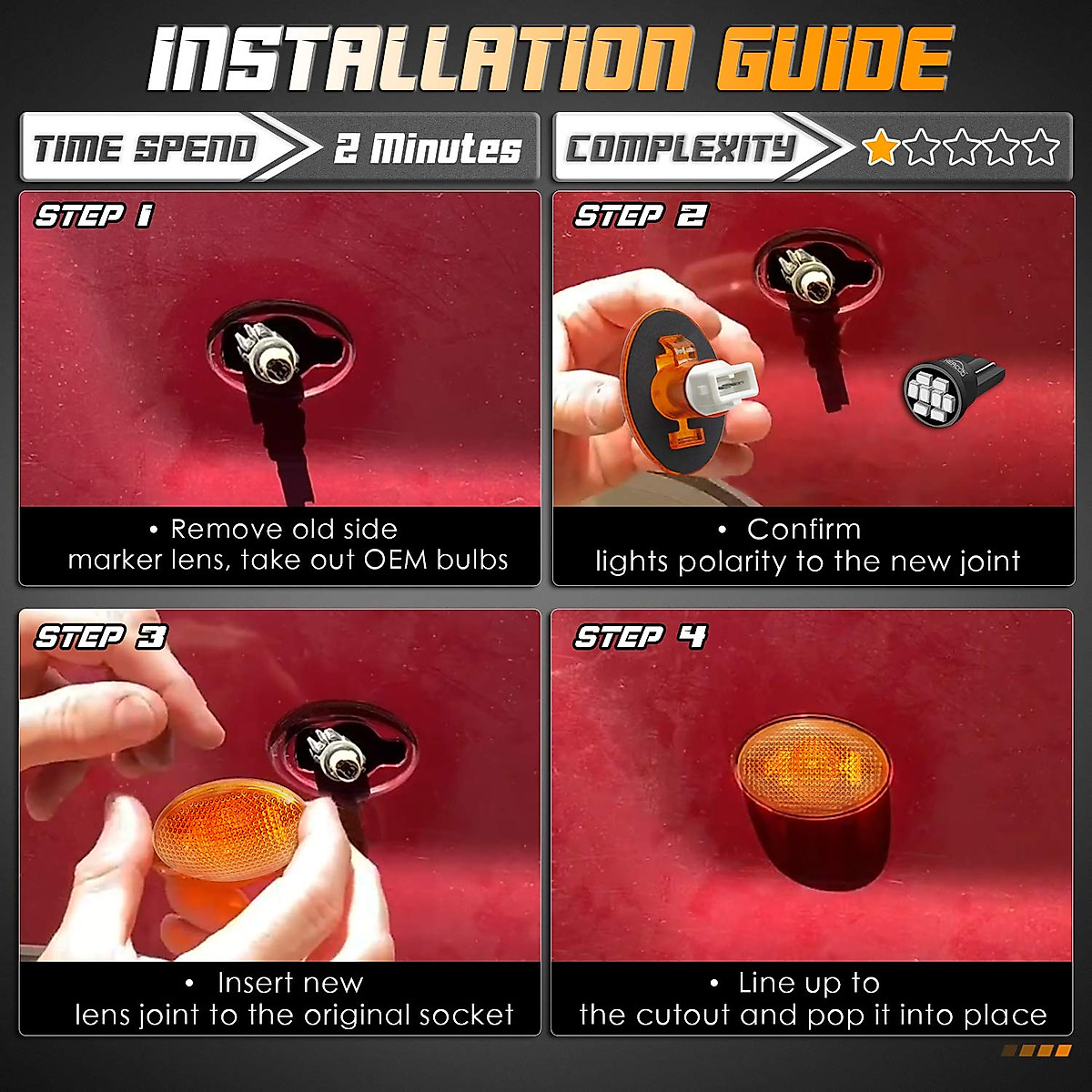 INSTALLATION GUIDE

TIME SPEND 2 Minutes

COMPLEXITY

STEP 1

• Remove old side marker lens, take out OEM bulbs

STEP 2

• Confirm lights polarity to the new joint

STEP 3

• Insert new lens joint to the original socket

STEP 4

• Line up to the cutout and pop it into place