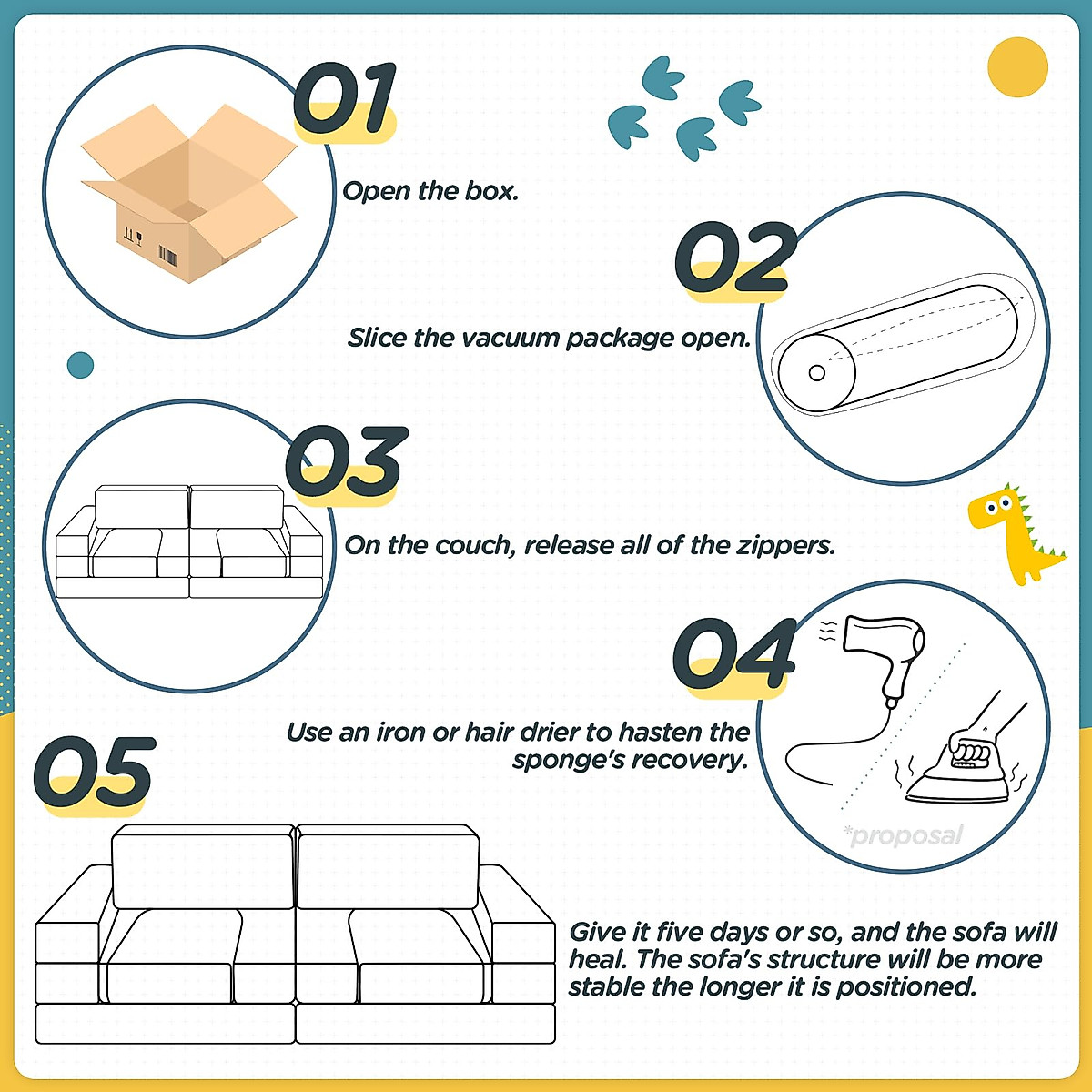 01

Open the box.

02

Slice the vacuum package open.

03

On the couch, release all of the zippers.

04

Use an iron or hair drier to hasten the sponge's recovery.

*proposal

05

Give it five days or so, and the sofa will heal. The sofa's structure will be more stable the longer it is positioned.