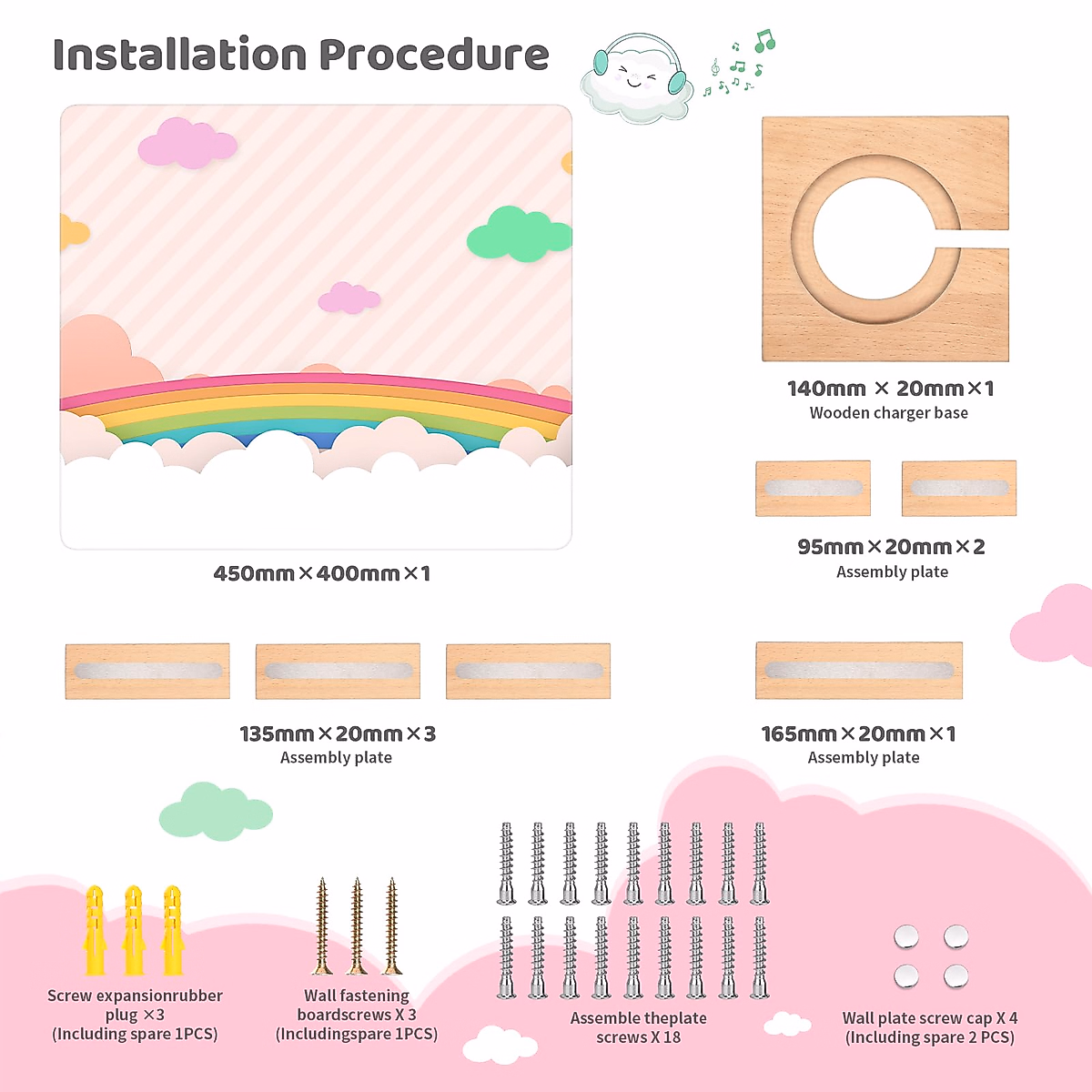 Installation Procedure

450mm×400mm×1

140mm × 20mm×1
Wooden charger base

95mm×20mm×2
Assembly plate

135mm×20mm×3
Assembly plate

165mm×20mm×1
Assembly plate

Screw expansionrubber plug ×3
(Including spare 1PCS)

Wall fastening boardscrews X 3
(Includingspare 1PCS)

Assemble theplate screws X 18

Wall plate screw cap X 4
(Including spare 2 PCS)