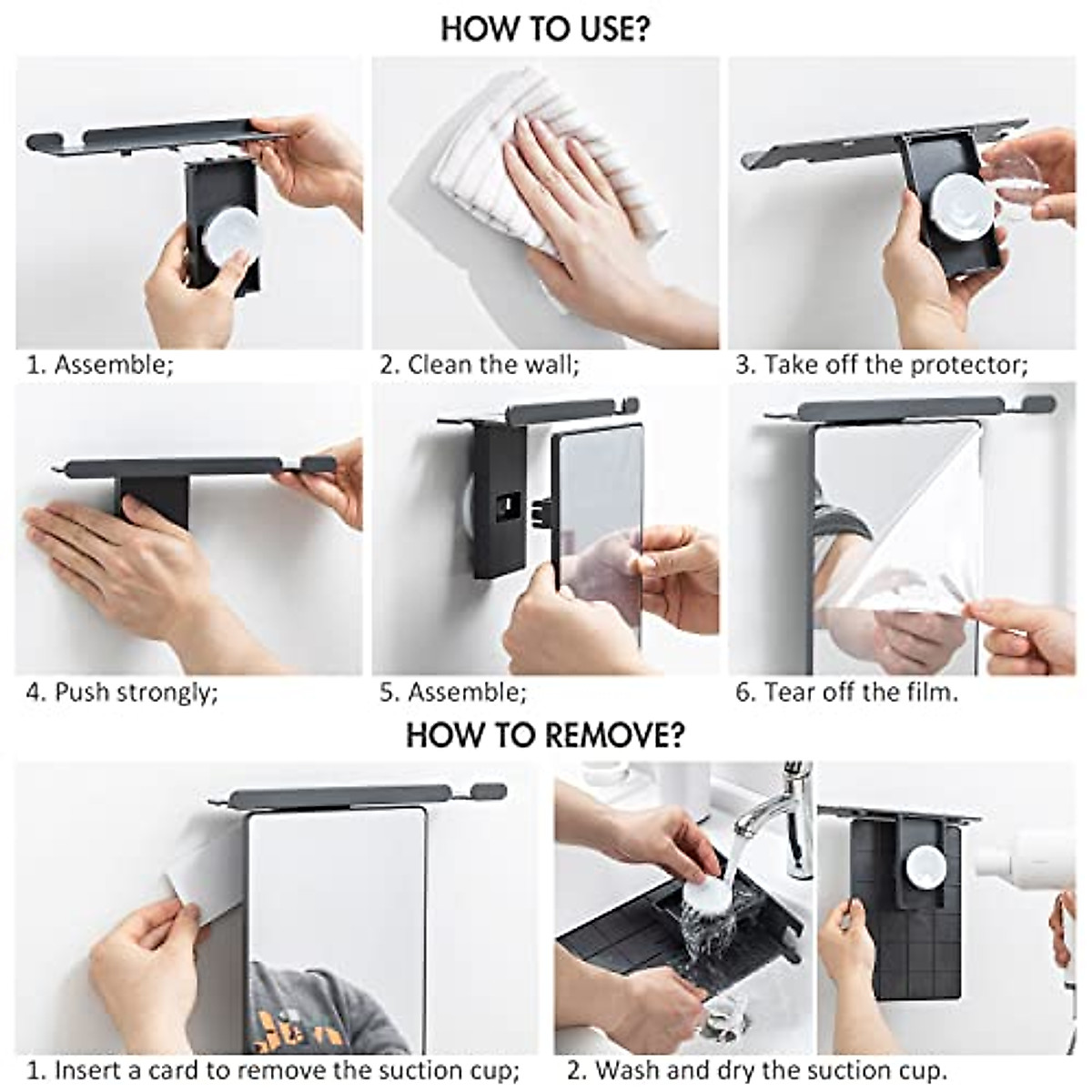 HOW TO USE?

1. Assemble;

2. Clean the wall;

3. Take off the protector;

4. Push strongly;

5. Assemble;

6. Tear off the film.

HOW TO REMOVE?

1. Insert a card to remove the suction cup;

2. Wash and dry the suction cup.