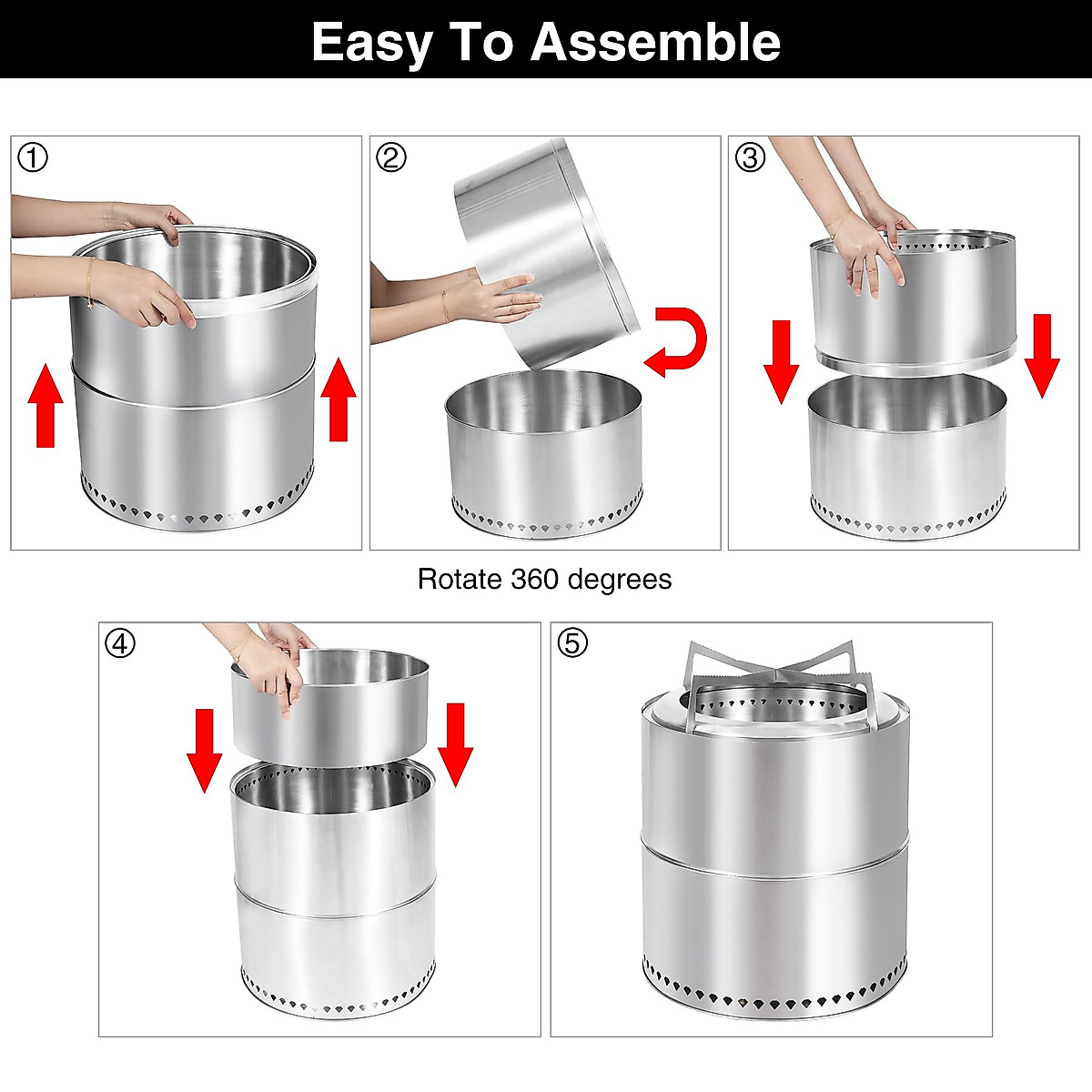 Easy To Assemble

①

②

③

Rotate 360 degrees

④

⑤