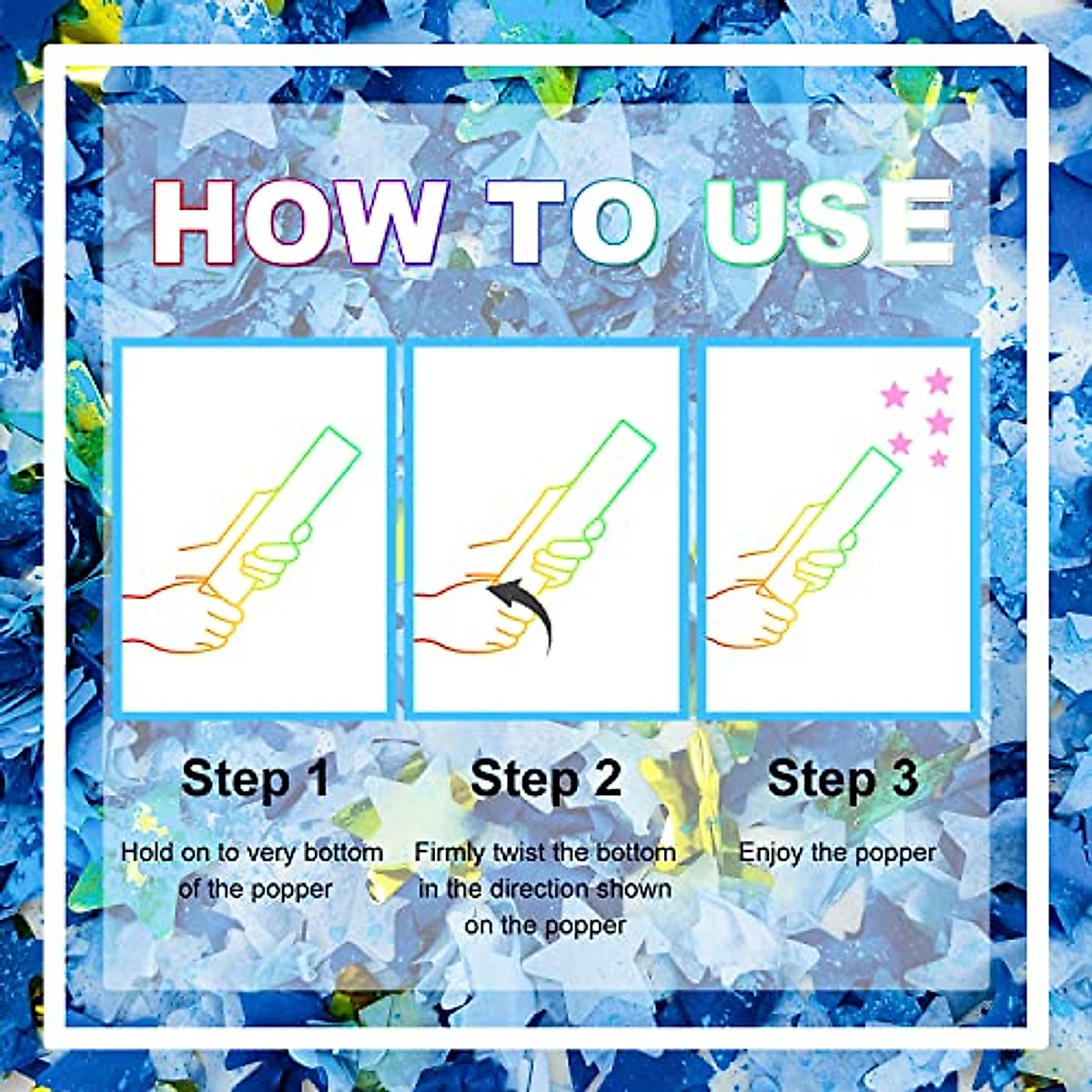 HOW TO USE

Step 1

Hold on to very bottom of the popper

Step 2

Firmly twist the bottom in the direction shown on the popper

Step 3

Enjoy the popper