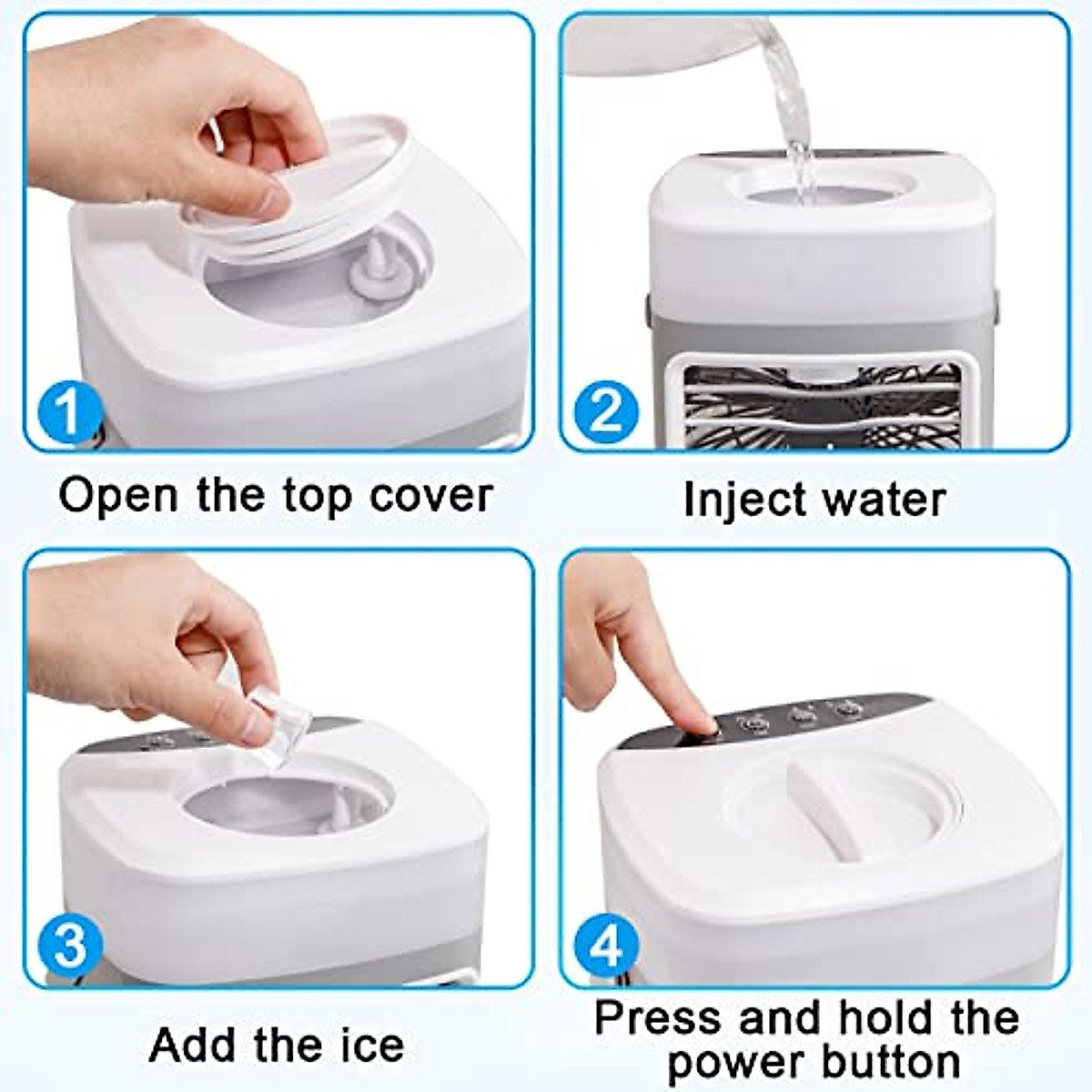 1
Open the top cover

2
Inject water

3
Add the ice

4
Press and hold the power button