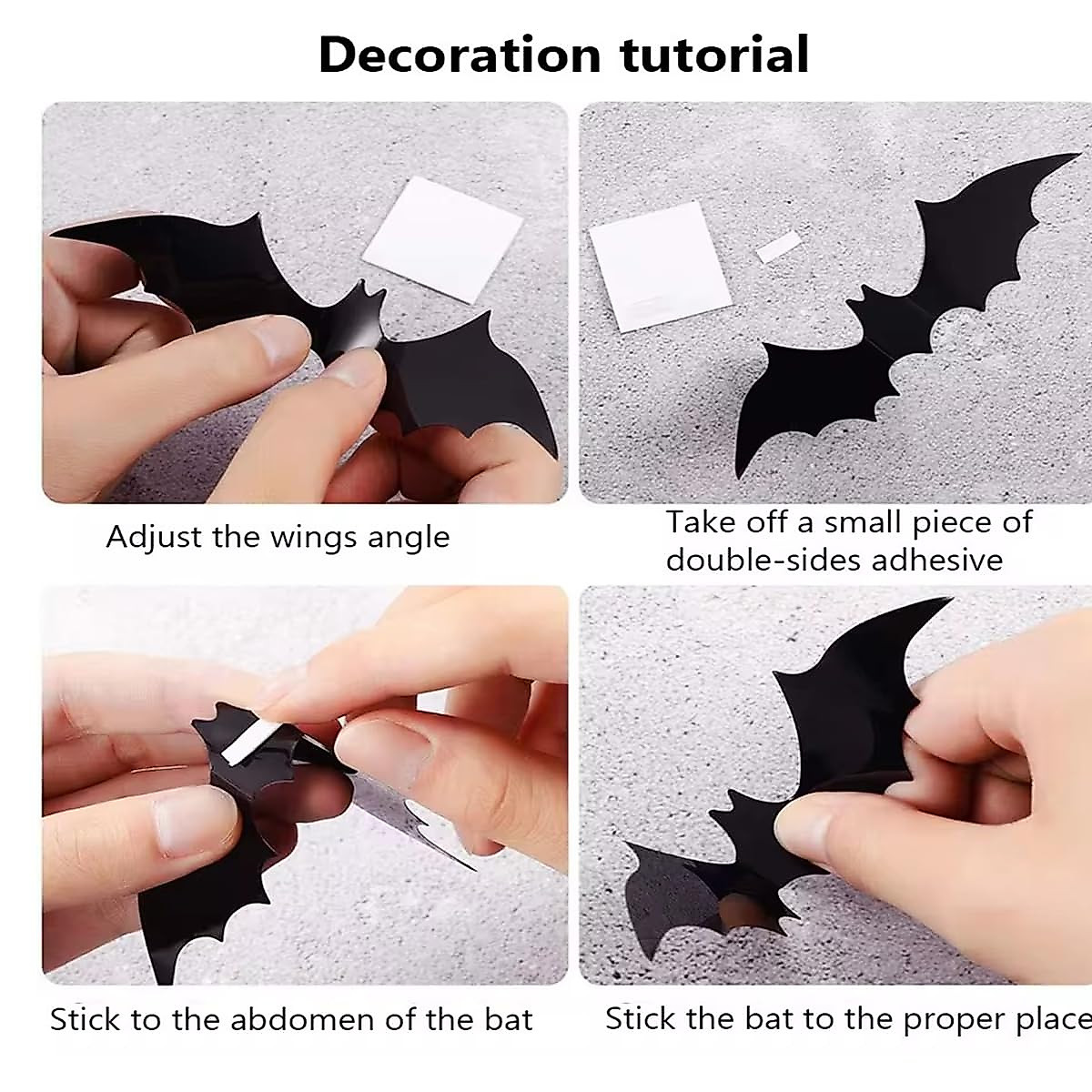 Decoration tutorial

Adjust the wings angle

Take off a small piece of double-sides adhesive

Stick to the abdomen of the bat

Stick the bat to the proper place