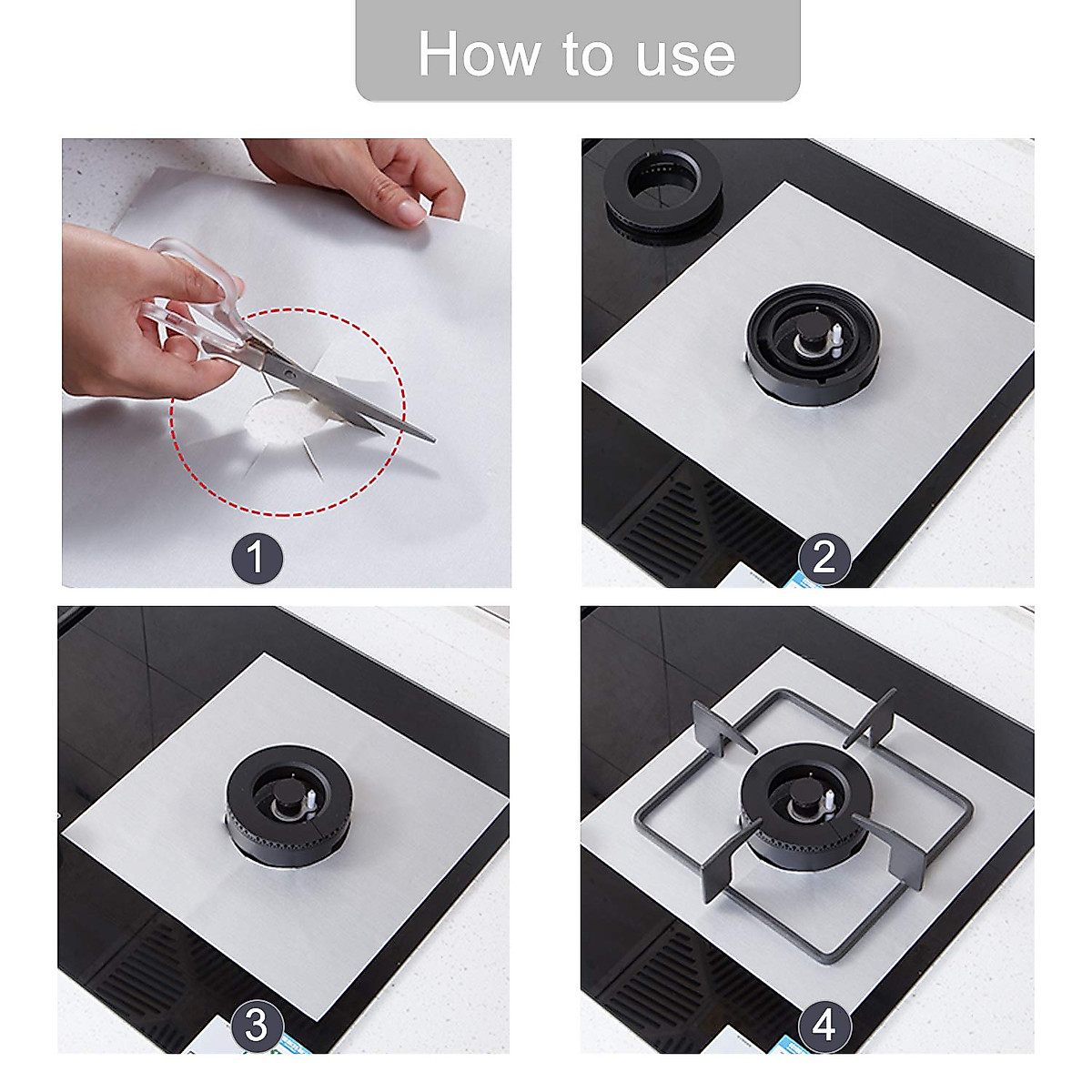 How to use

1

2

3

4