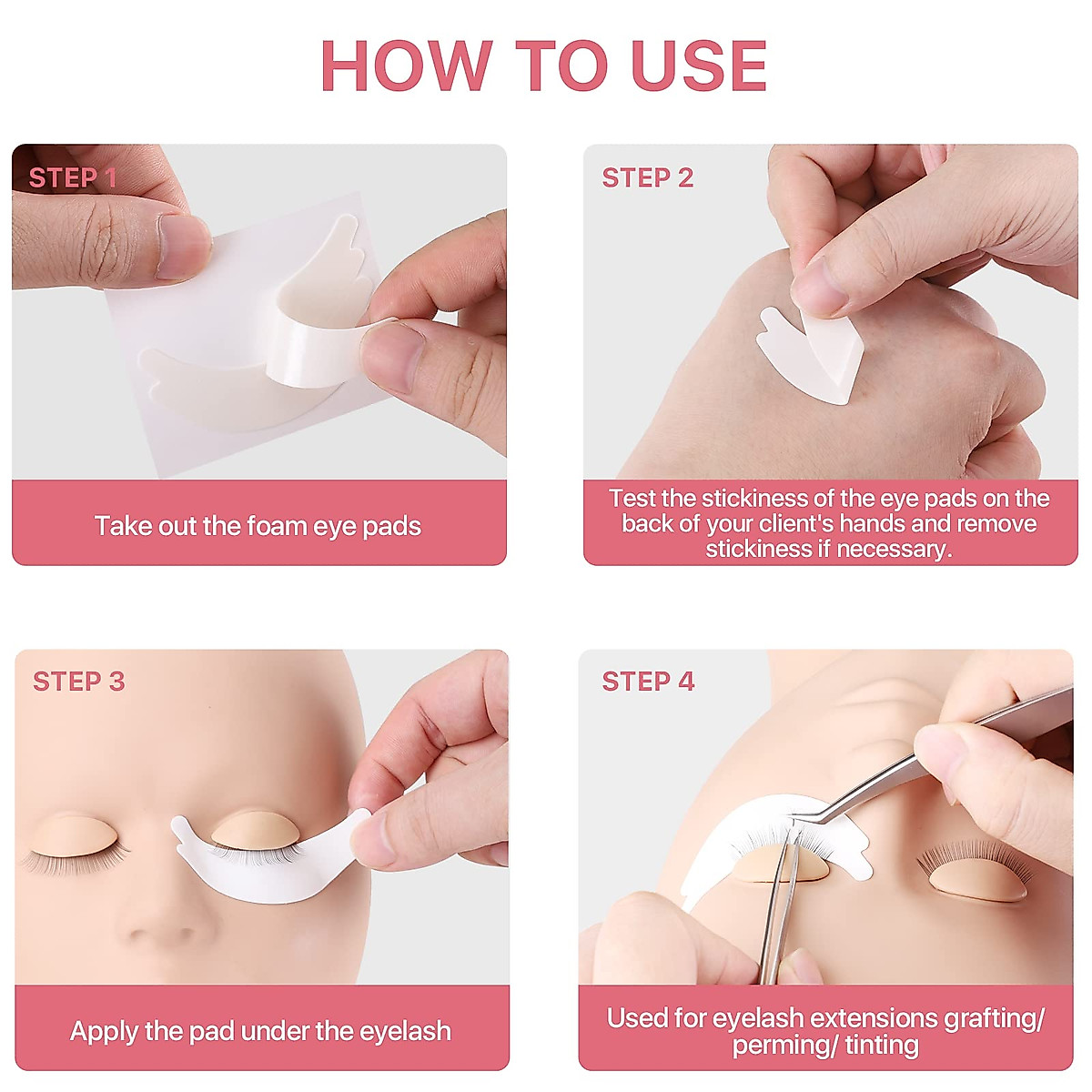 HOW TO USE

STEP 1

Take out the foam eye pads

STEP 2

Test the stickiness of the eye pads on the back of your client's hands and remove stickiness if necessary.

STEP 3

Apply the pad under the eyelash

STEP 4

Used for eyelash extensions grafting/ perming/ tinting