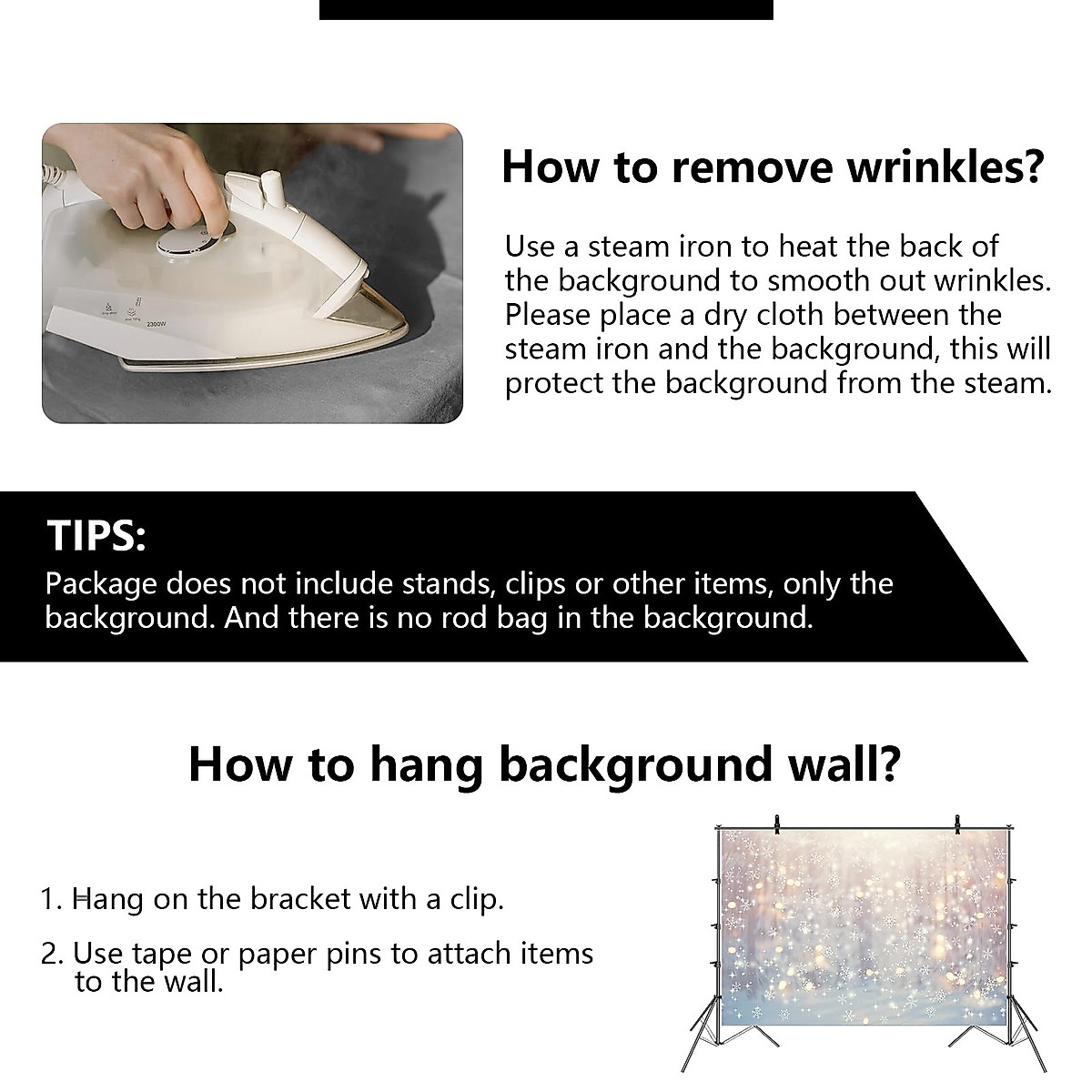 2300W

How to remove wrinkles?

Use a steam iron to heat the back of the background to smooth out wrinkles. Please place a dry cloth between the steam iron and the background, this will protect the background from the steam.

TIPS:
Package does not include stands, clips or other items, only the background. And there is no rod bag in the background.

How to hang background wall?

1. Hang on the bracket with a clip.

2. Use tape or paper pins to attach items to the wall.