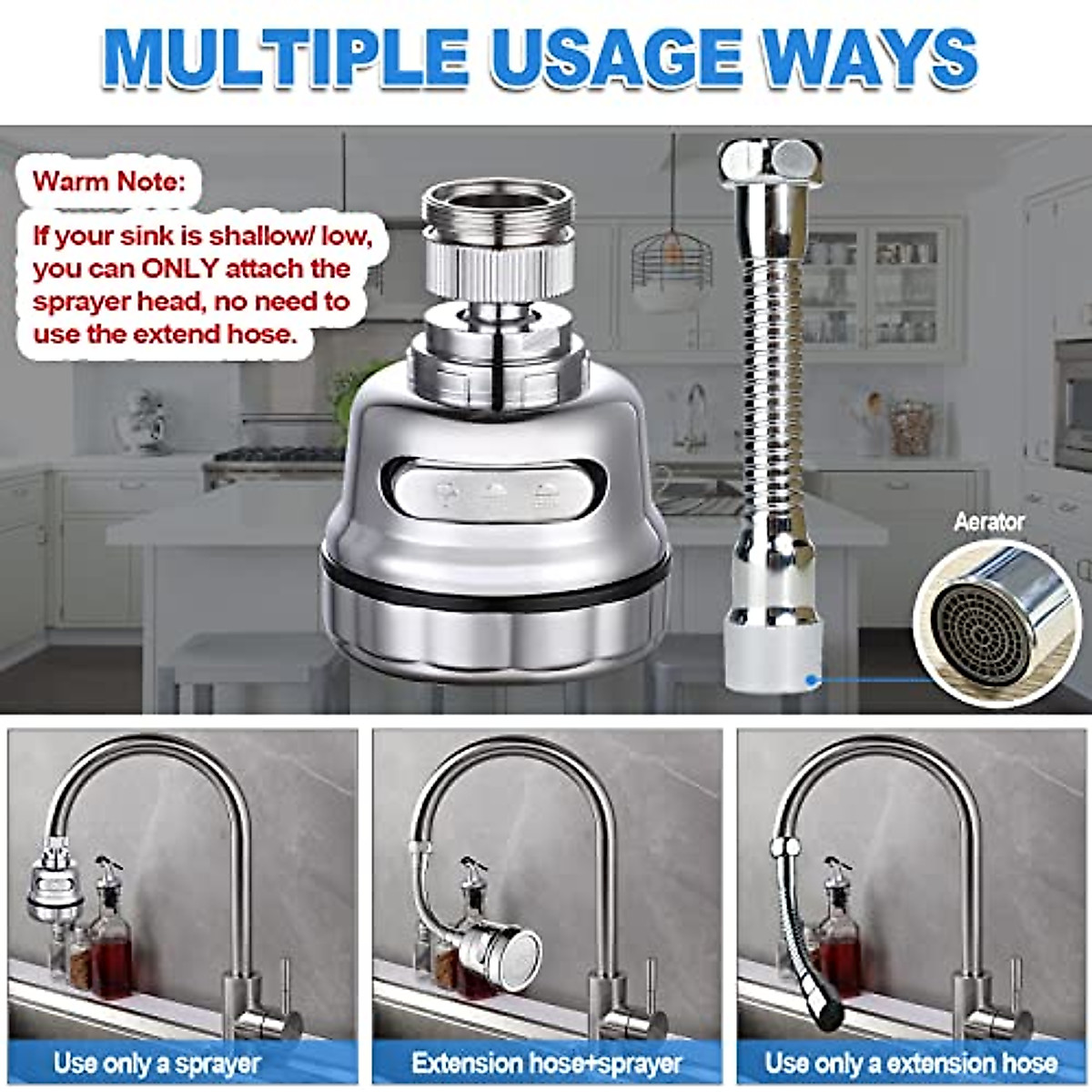 MULTIPLE USAGE WAYS

Warm Note:
If your sink is shallow/ low, you can ONLY attach the sprayer head, no need to use the extend hose.

Aerator

Use only a sprayer

Extension hose+sprayer

Use only a extension hose