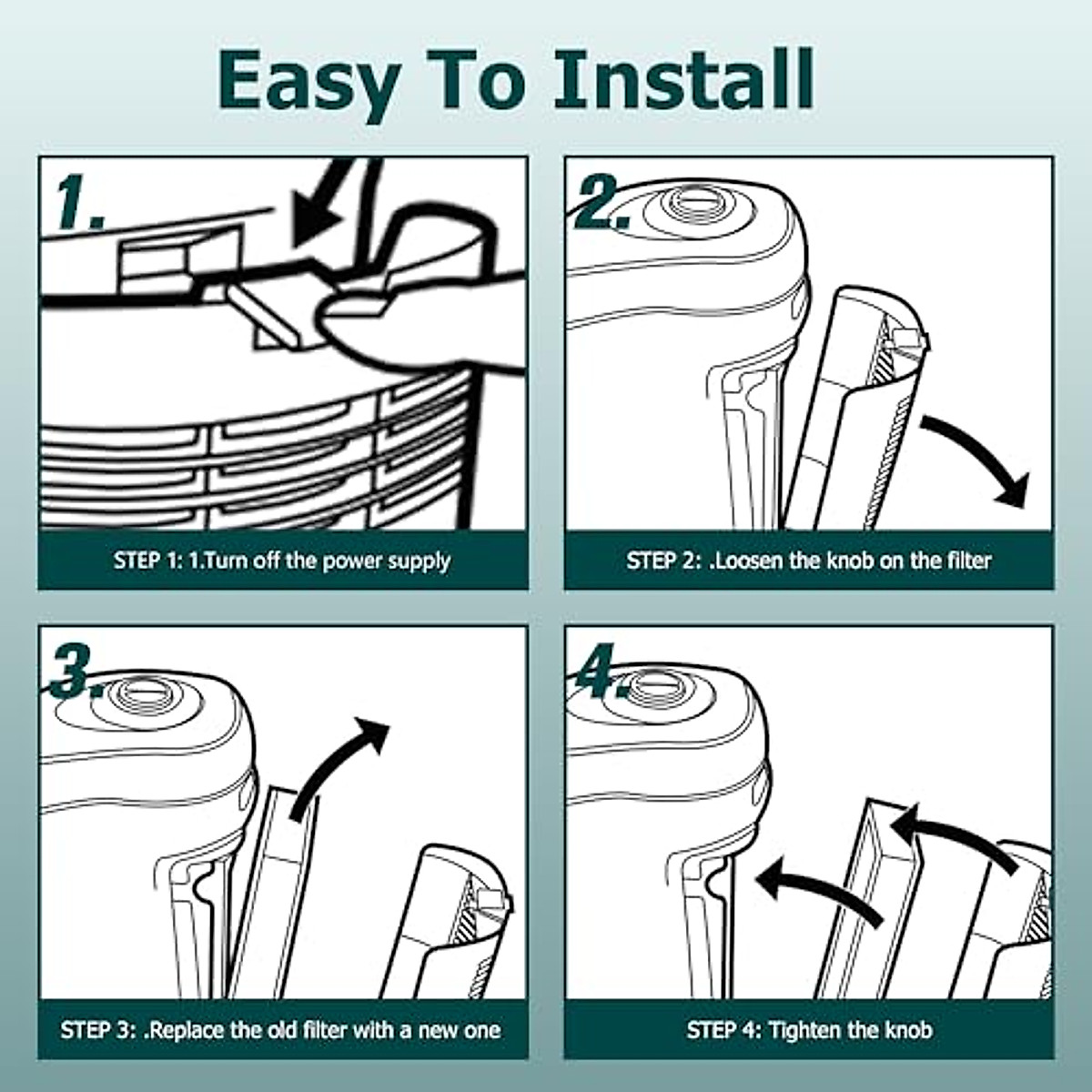 Easy To Install

1.

STEP 1: 1.Turn off the power supply

2.

STEP 2: .Loosen the knob on the filter

3.

STEP 3: .Replace the old filter with a new one

4.

STEP 4: Tighten the knob