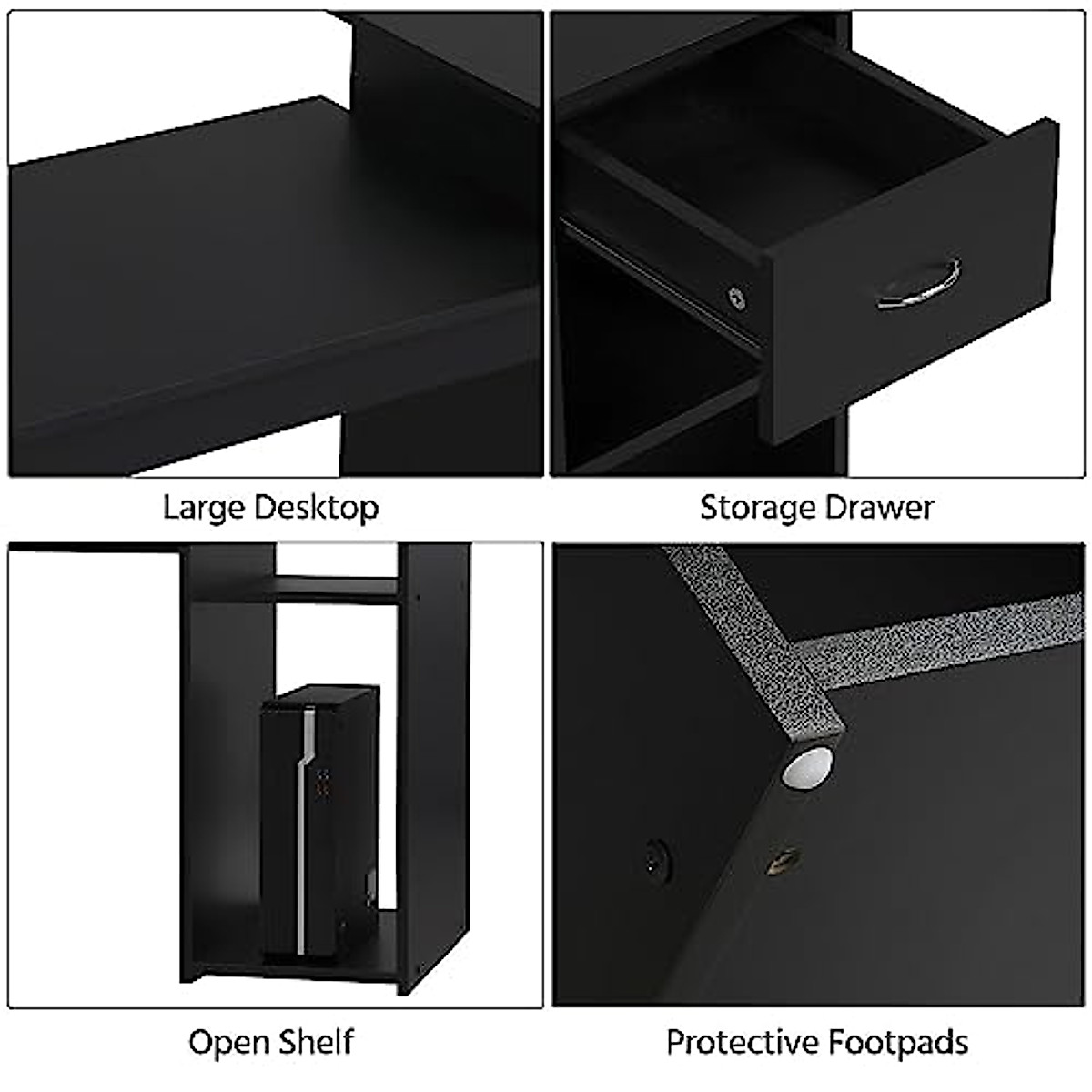 Large Desktop

Storage Drawer

Open Shelf

Protective Footpads